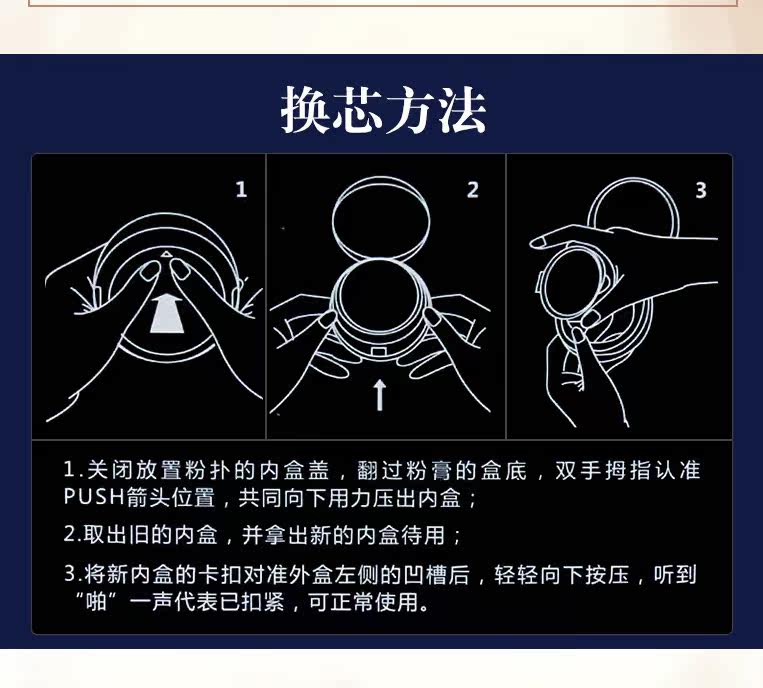 换芯方法

1

2

3

1.关闭放置粉扑的内盒盖，翻过粉膏的盒底，双手拇指认准PUSH箭头位置，共同向下用力压出内盒；

2.取出旧的内盒，并拿出新的内盒待用；

3.将新内盒的卡扣对准外盒左侧的凹槽后，轻轻向下按压，听到“啪”一声代表已扣紧，可正常使用。