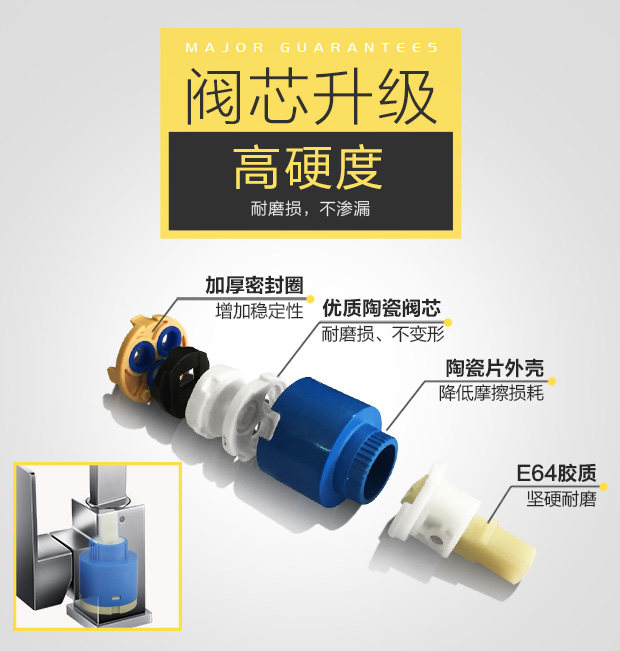 MAJOR GUARANTEES

阀芯升级

高硬度

耐磨损，不渗漏

加厚密封圈
增加稳定性

优质陶瓷阀芯
耐磨损、不变形

陶瓷片外壳
降低摩擦损耗

E64胶质
坚硬耐磨