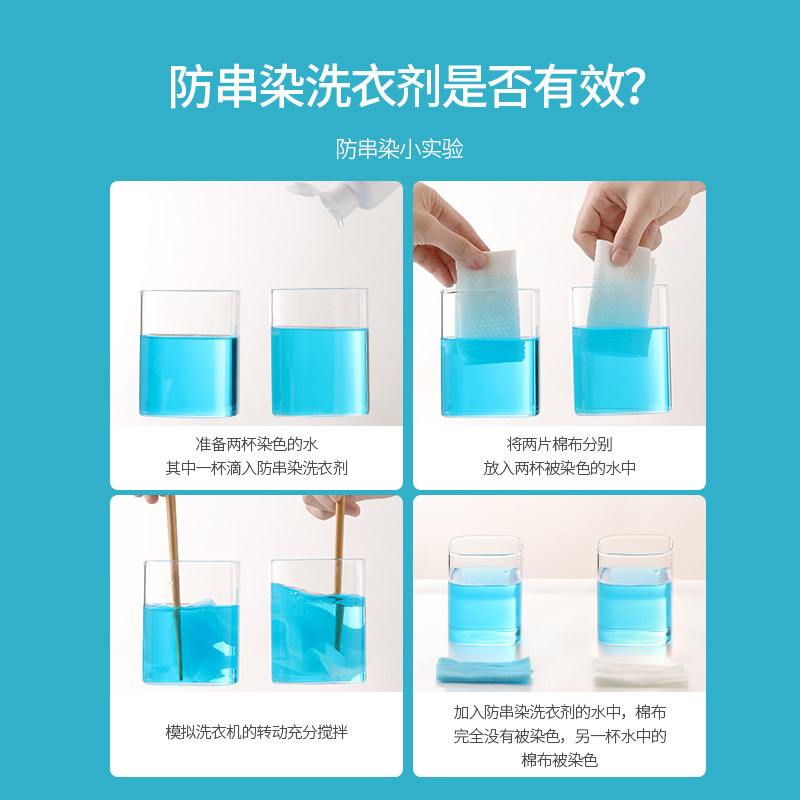 防串染洗衣剂是否有效?

防串染小实验

准备两杯染色的水
其中一杯滴入防串染洗衣剂

将两片棉布分别
放入两杯被染色的水中

模拟洗衣机的转动充分搅拌

加入防串染洗衣剂的水中，棉布完全没有被染色，另一杯水中的棉布被染色