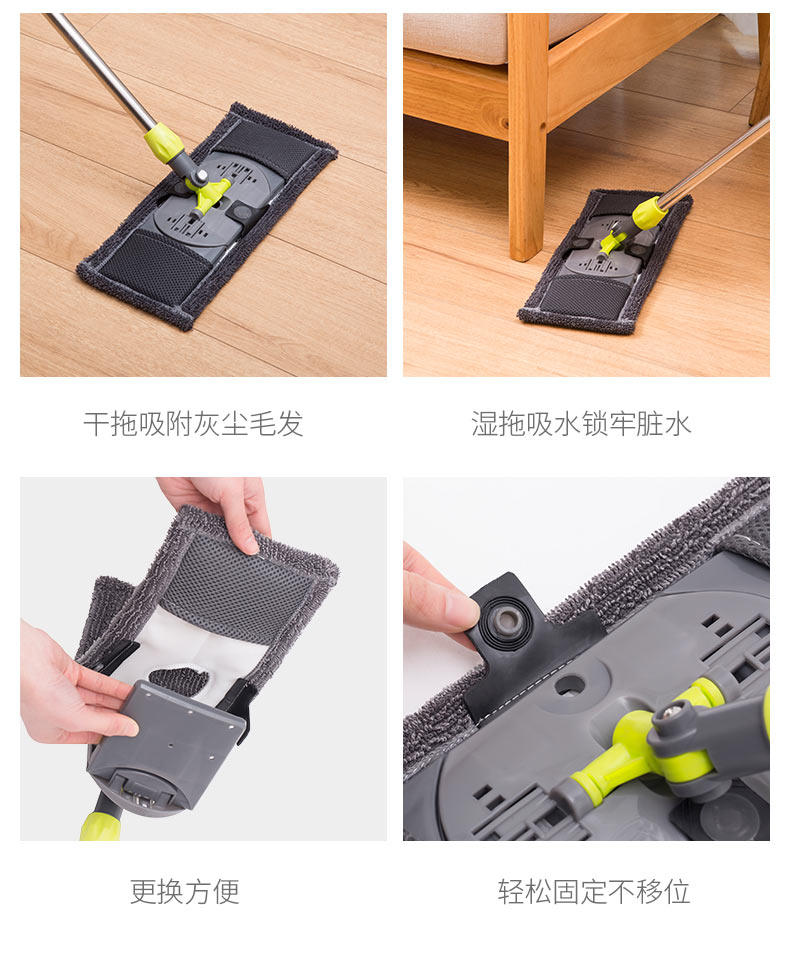 干拖吸附灰尘毛发

湿拖吸水锁牢脏水

更换方便

轻松固定不移位