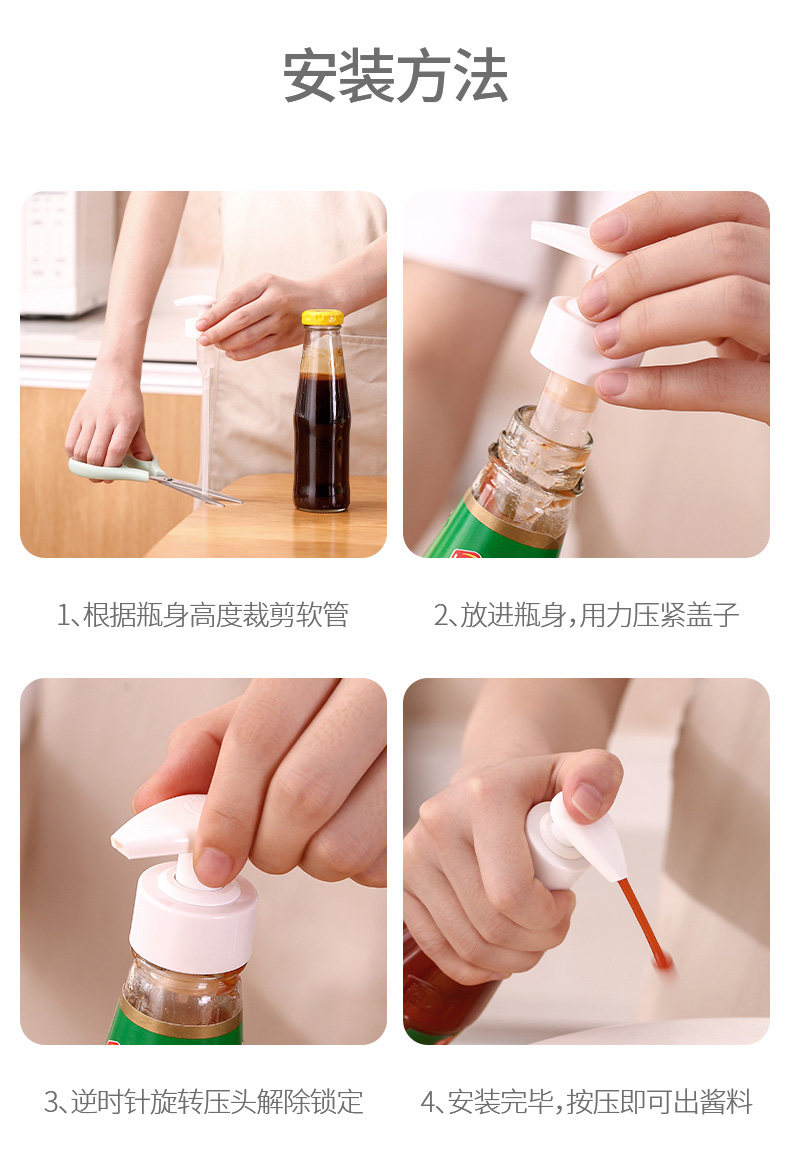 安装方法

1、根据瓶身高度裁剪软管

2、放进瓶身，用力压紧盖子

3、逆时针旋转压头解除锁定

4、安装完毕，按压即可出酱料