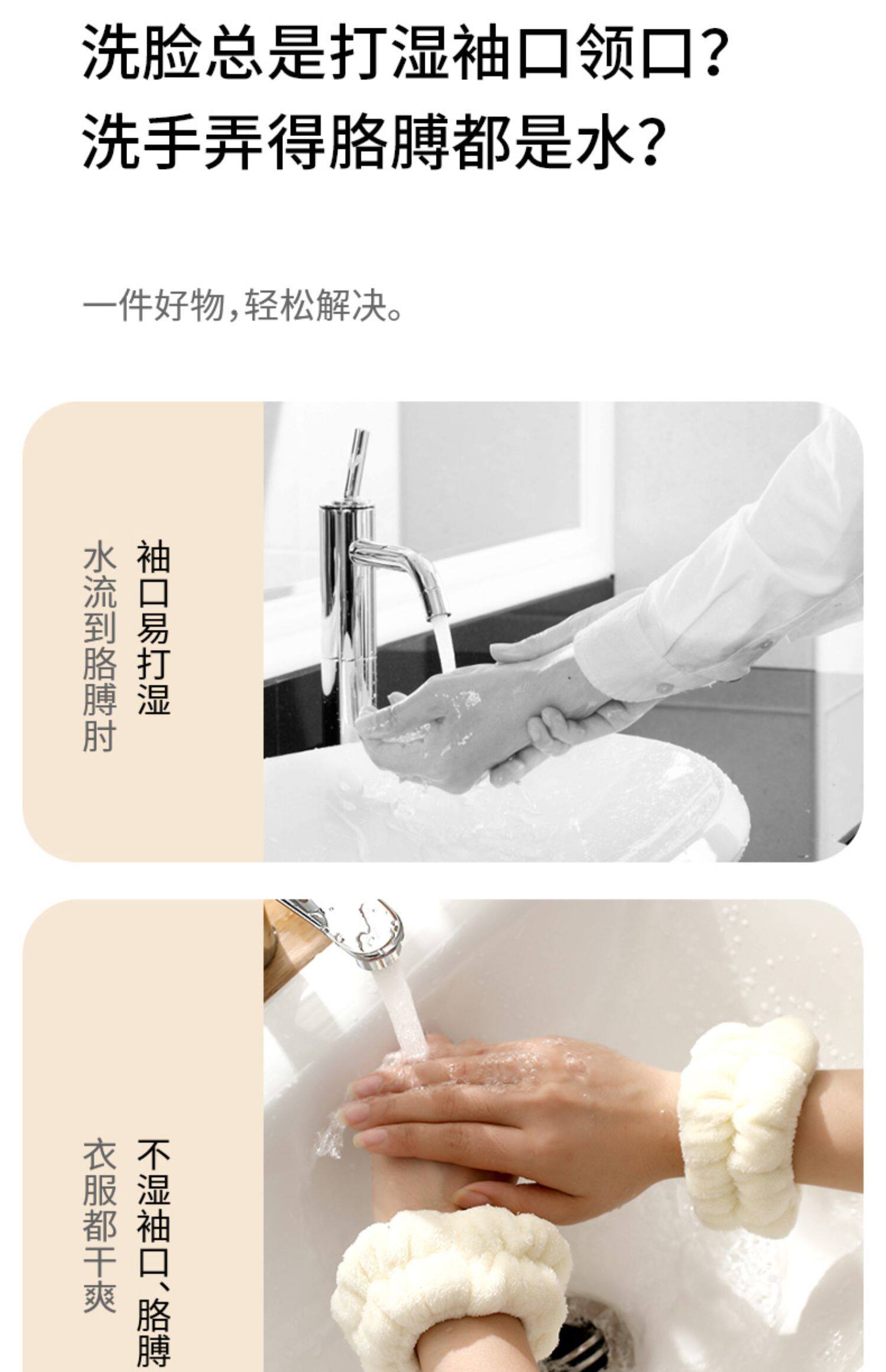 洗脸总是打湿袖口领口？
洗手弄得胳膊都是水？

一件好物，轻松解决。

袖口易打湿
水流到胳膊肘

不湿袖口、胳膊
衣服都干爽