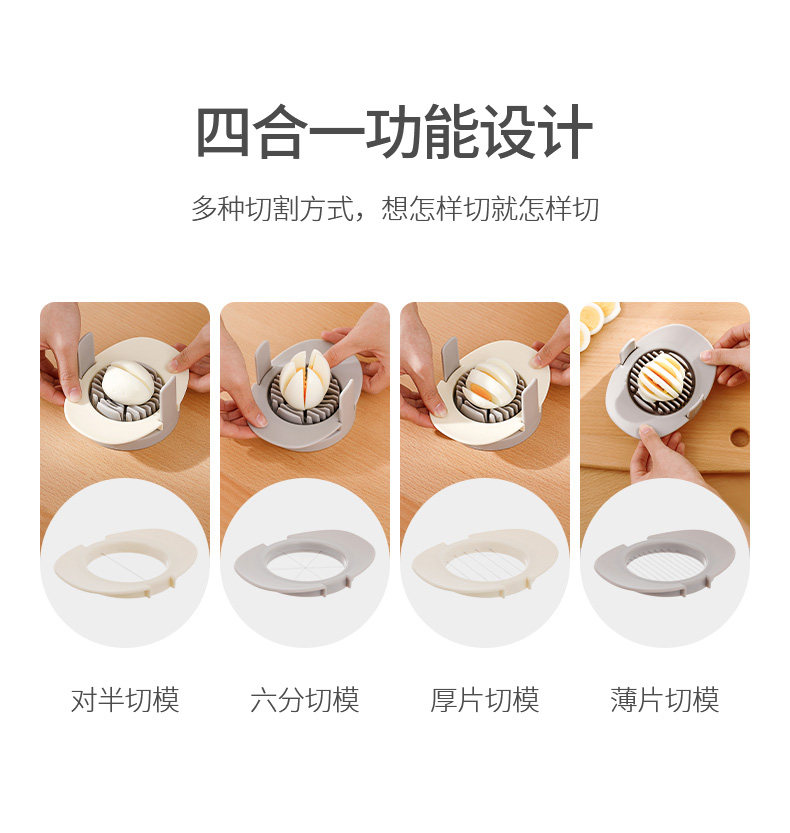 四合一功能设计

多种切割方式，想怎样切就怎样切

对半切模

六分切模

厚片切模

薄片切模