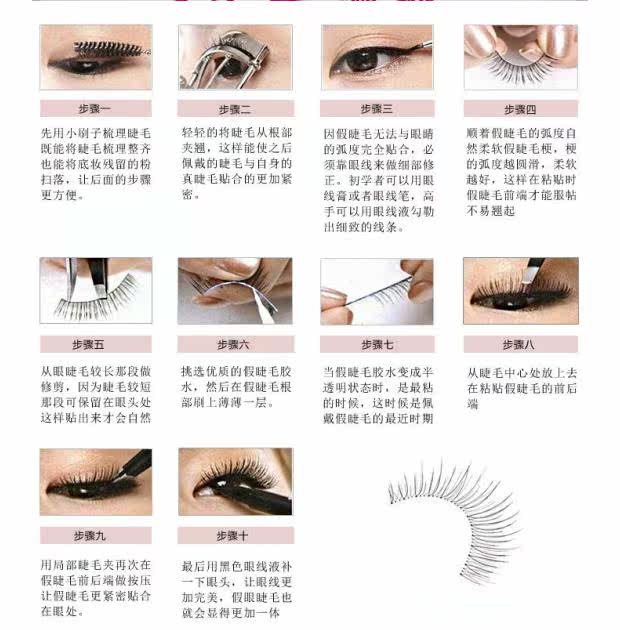 步骤一

先用小刷子梳理睫毛既能将睫毛梳理整齐也能将底妆残留的粉扫落，让后面的步骤更方便。

步骤二

轻轻的将睫毛从根部夹翘，这样能使之后佩戴的睫毛与自身的真睫毛贴合的更加紧密。

步骤三

因假睫毛无法与眼睛的弧度完全贴合，必须靠眼线来做细部修正。初学者可以用眼线膏或者眼线笔，高手可以用眼线液勾勒出细致的线条。

步骤四

顺着假睫毛的弧度自然柔软假睫毛梗，梗的弧度越圆滑，柔软越好，这样在粘贴时假睫毛前端才能服帖不易翘起

步骤五

从眼睫毛较长那段做修剪，因为睫毛较短那段可保留在眼头处这样贴出来才会自然

步骤六

挑选优质的假睫毛胶水，然后在假睫毛根部刷上薄薄一层。

步骤七

当假睫毛胶水变成半透明状态时，是最粘的时候，这时候是佩戴假睫毛的最近时期

步骤八

从睫毛中心处放上去在粘贴假睫毛的前后端

步骤九

用局部睫毛夹再次在假睫毛前后端做按压让假睫毛更紧密贴合在眼处。

步骤十

最后用黑色眼线液补一下眼头，让眼线更加完美，假眼睫毛也就会显得更加一体