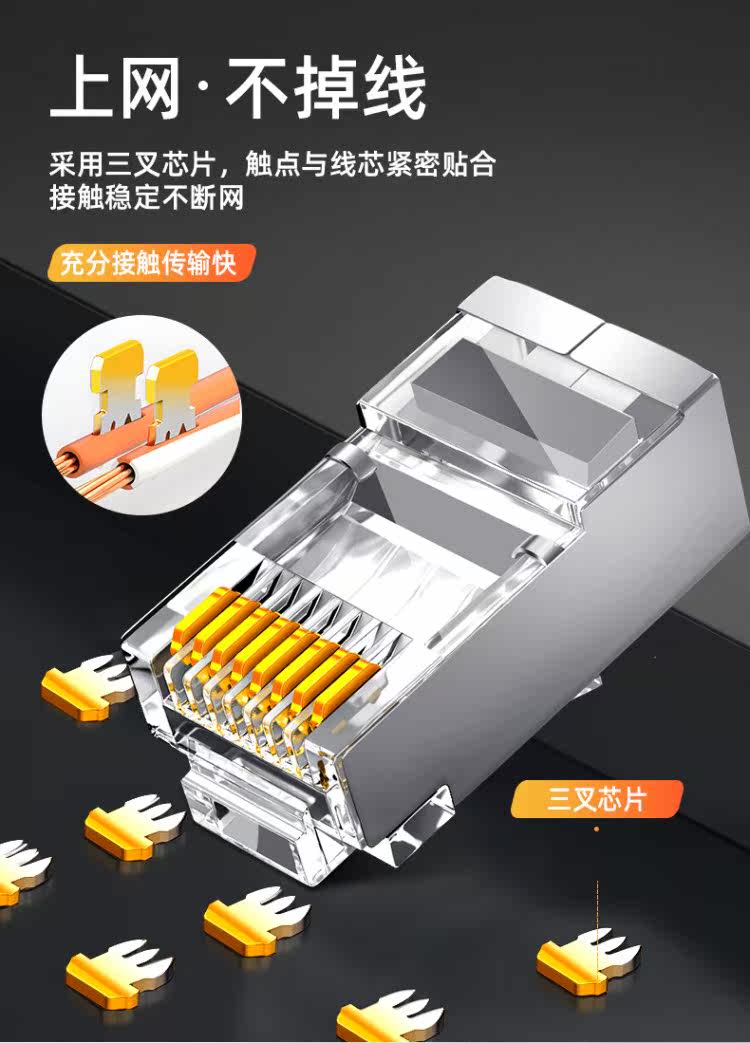 上网·不掉线

采用三叉芯片，触点与线芯紧密贴合
接触稳定不断网

充分接触传输快

三叉芯片