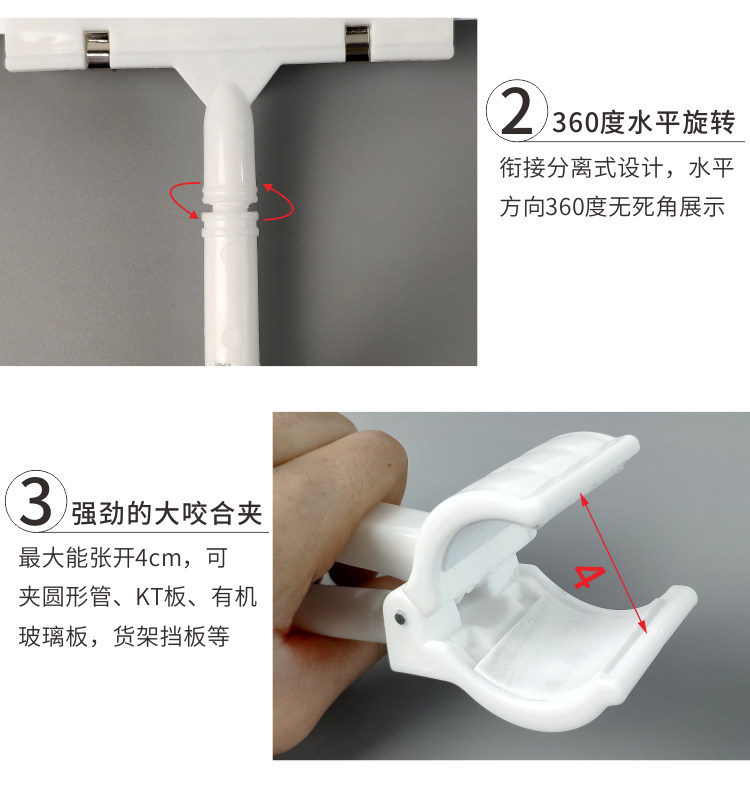 2 360度水平旋转

衔接分离式设计，水平方向360度无死角展示

3 强劲的大咬合夹

最大能张开4cm，可夹圆形管、KT板、有机玻璃板，货架挡板等

4