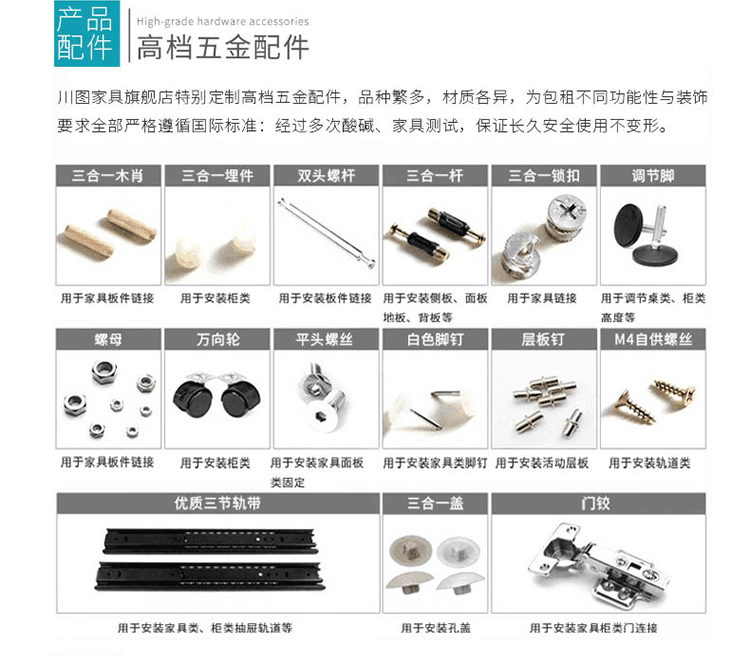 产品配件

High-grade hardware accessories
高档五金配件

川图家具旗舰店特别定制高档五金配件，品种繁多，材质各异，为包租不同功能性与装饰要求全部严格遵循国际标准：经过多次酸碱、家具测试，保证长久安全使用不变形。

三合一木肖
用于家具板件链接

三合一埋件
用于安装柜类

双头螺杆
用于安装板件链接

三合一杆
用于安装侧板、面板地板、背板等

三合一锁扣
用于家具链接

调节脚
用于调节桌类、柜类高度等

螺母
用于家具板件链接

万向轮
用于安装柜类

平头螺丝
用于安装家具面板类固定

白色脚钉
用于安装家具类脚钉

层板钉
用于安装活动层板

M4自供螺丝
用于安装轨道类

优质三节轨带
用于安装家具类、柜类抽屉轨道等

三合一盖
用于安装孔盖

门铰
用于安装家具柜类门连接