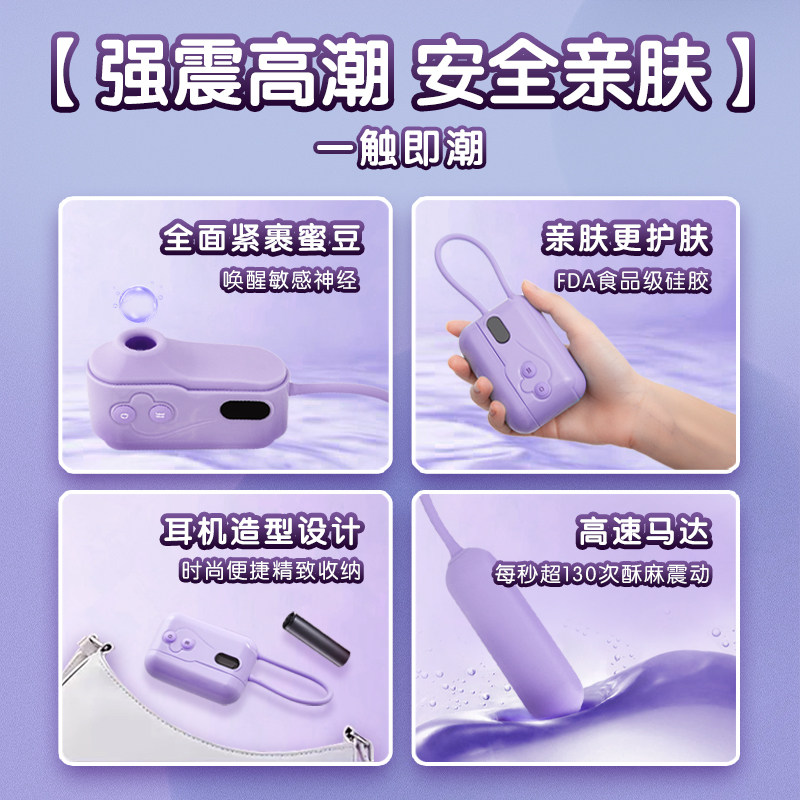 【 强震高潮 安全亲肤 】

一触即潮

全面紧裹蜜豆

唤醒敏感神经

亲肤更护肤

FDA食品级硅胶

耳机造型设计

时尚便捷精致收纳

高速马达

每秒超130次酥麻震动