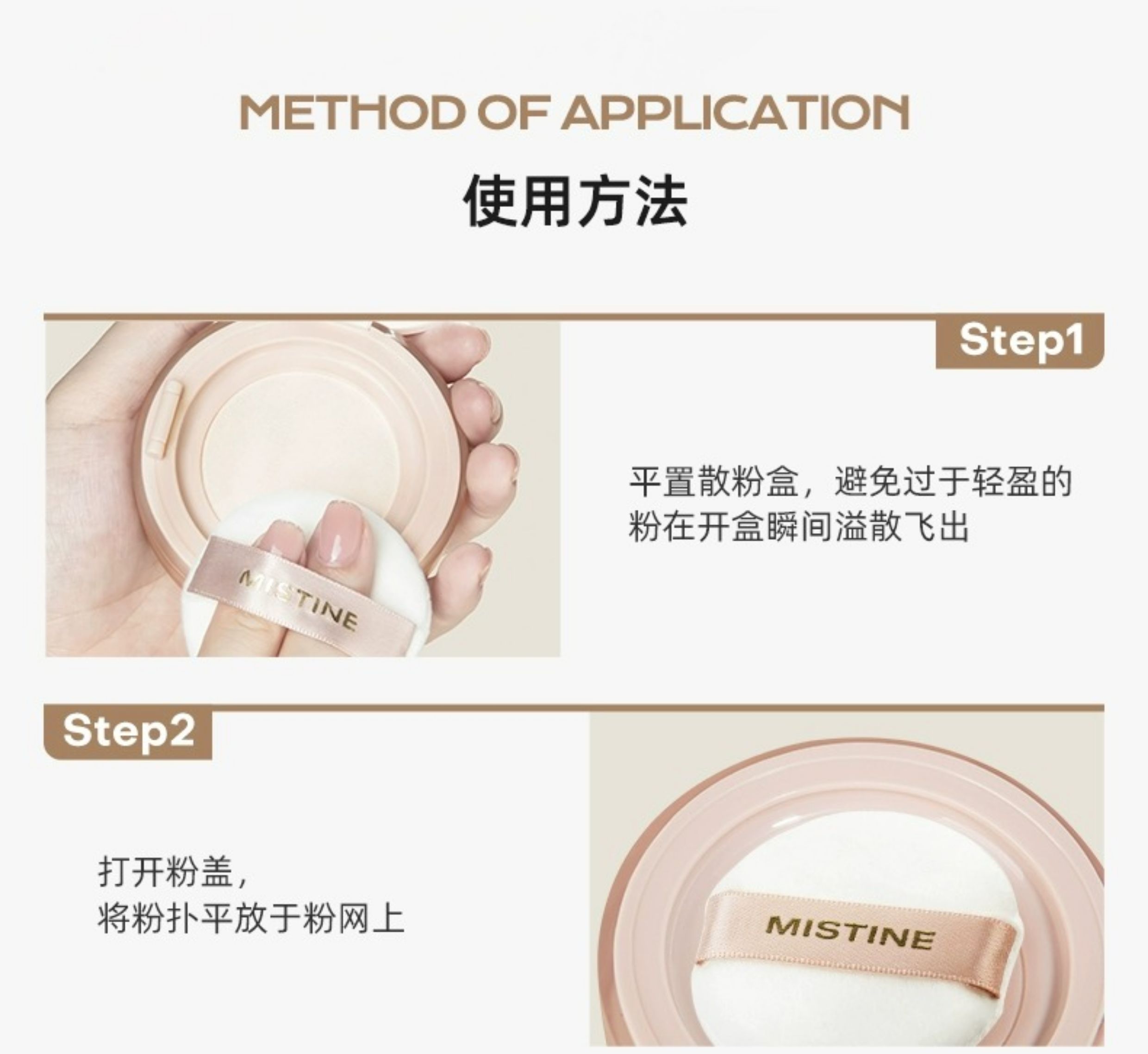 METHOD OF APPLICATION

使用方法

Step1

MISTINE

平置散粉盒，避免过于轻盈的粉在开盒瞬间溢散飞出

Step2

打开粉盖，
将粉扑平放于粉网上

MISTINE