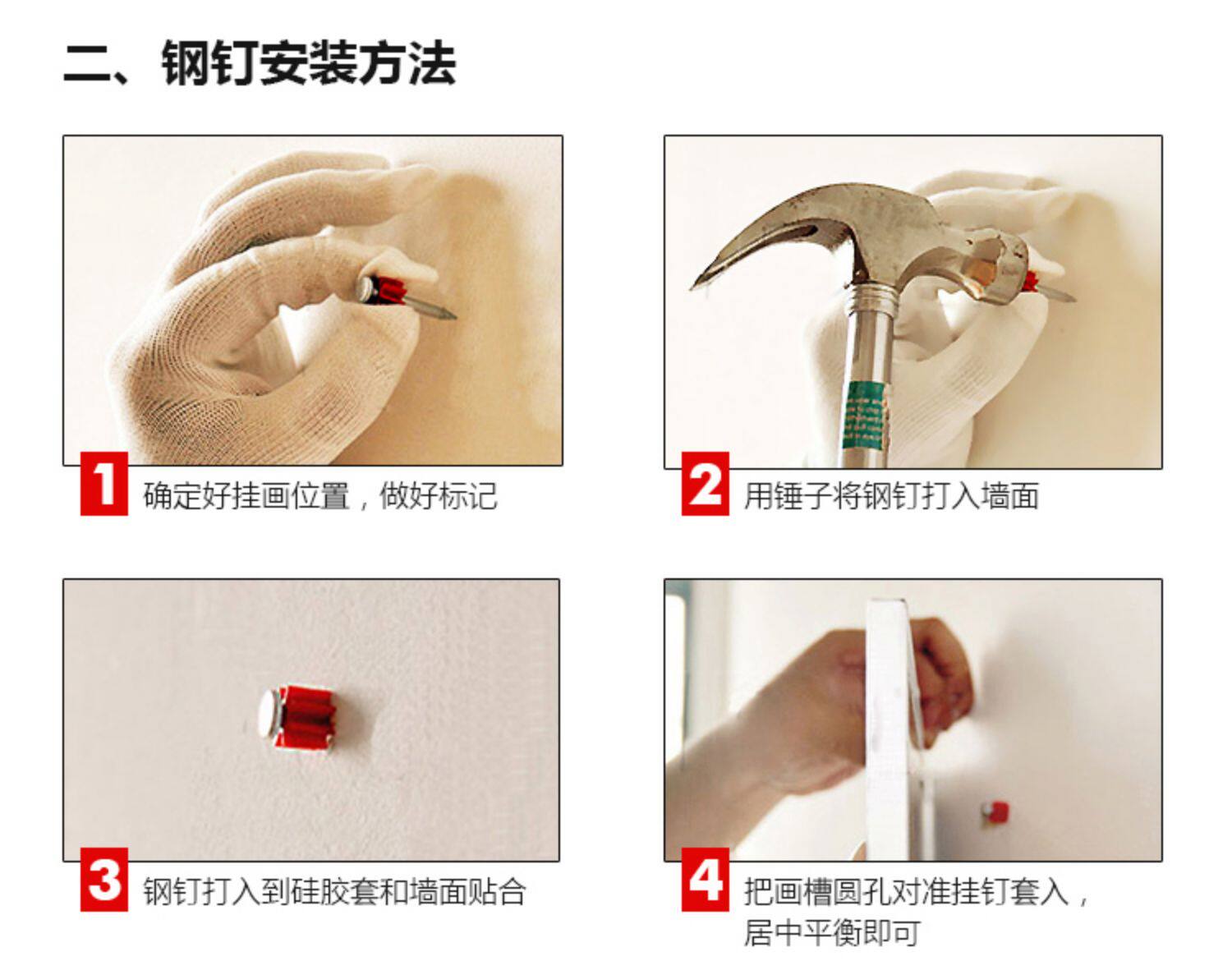 二、钢钉安装方法

1 确定好挂画位置，做好标记

2 用锤子将钢钉打入墙面

3 钢钉打入到硅胶套和墙面贴合

4 把画槽圆孔对准挂钉套入，居中平衡即可