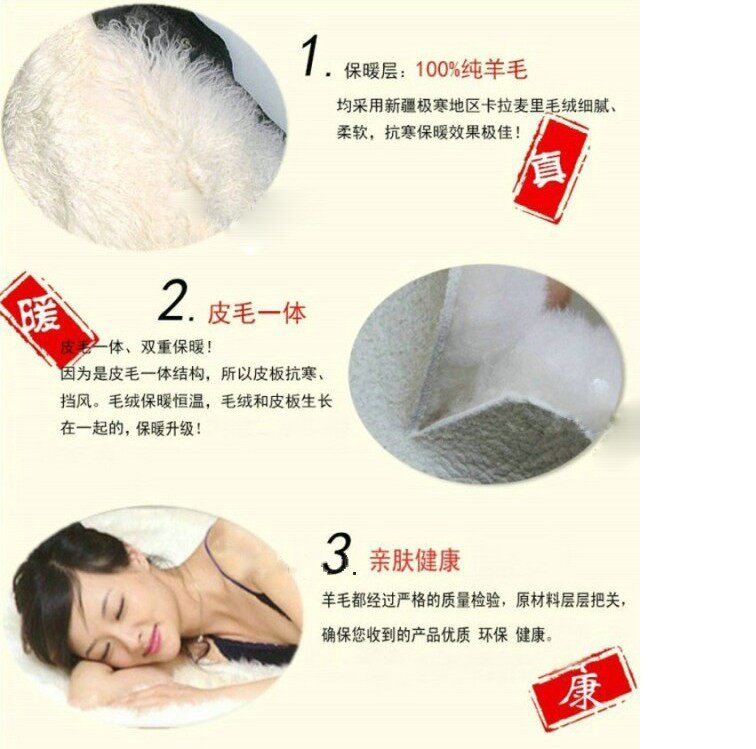 1. 保暖层：100%纯羊毛

均采用新疆极寒地区卡拉麦里毛绒细腻、柔软，抗寒保暖效果极佳！

真

暖

2. 皮毛一体

皮毛一体、双重保暖！
因为是皮毛一体结构，所以皮板抗寒、挡风。毛绒保暖恒温，毛绒和皮板生长在一起的，保暖升级！

3. 亲肤健康

羊毛都经过严格的质量检验，原材料层层把关，确保您收到的产品优质 环保 健康。

康