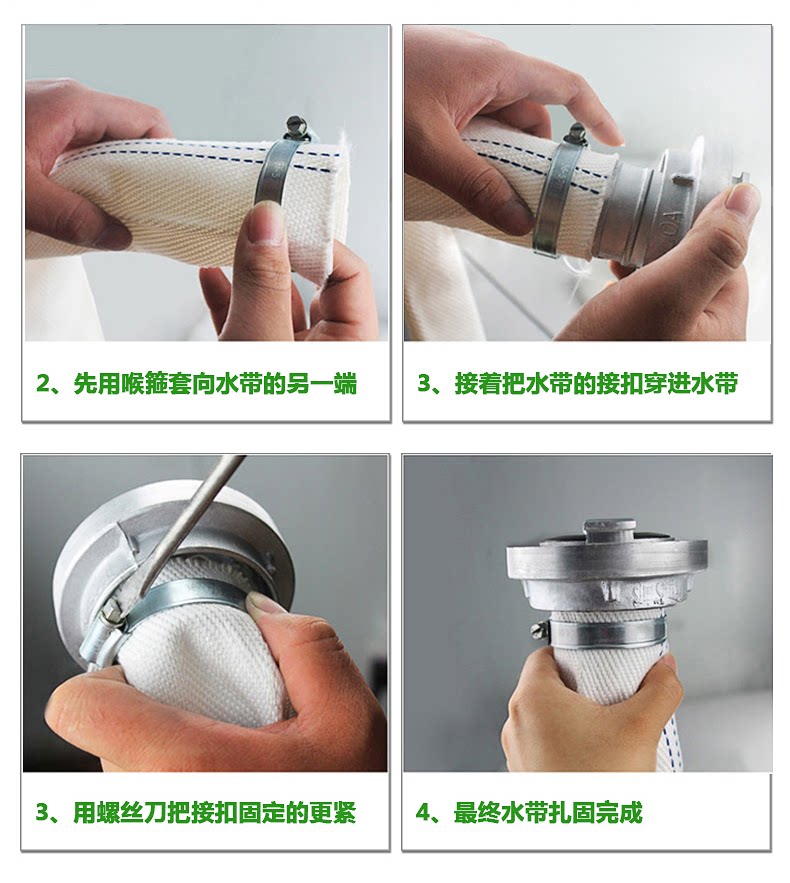 2、先用喉箍套向水带的另一端

3、接着把水带的接扣穿进水带

3、用螺丝刀把接扣固定的更紧

4、最终水带扎固完成