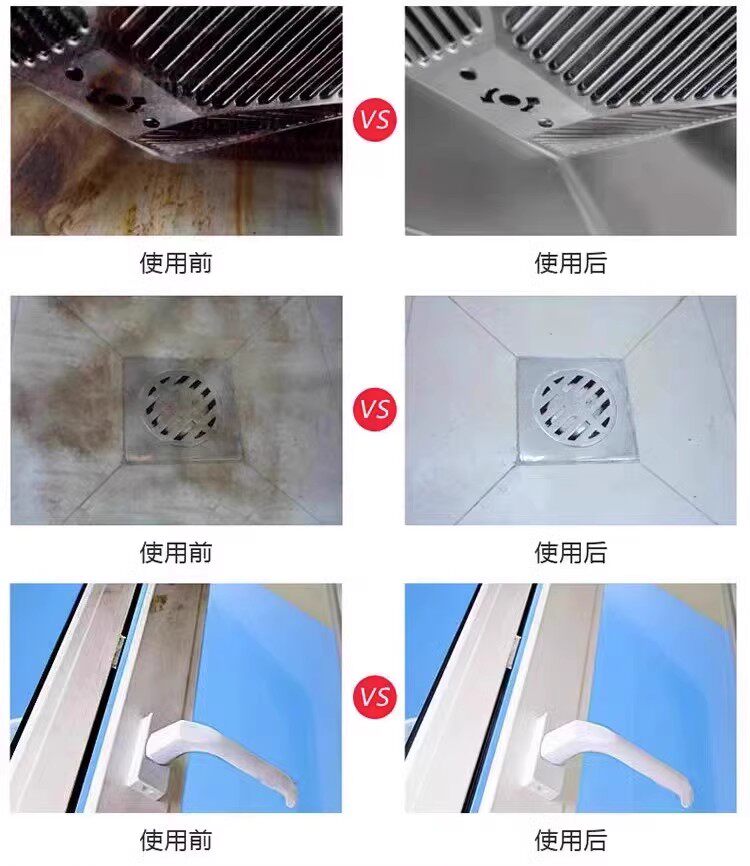 VS

使用前

使用后

VS

使用前

使用后

VS

使用前

使用后