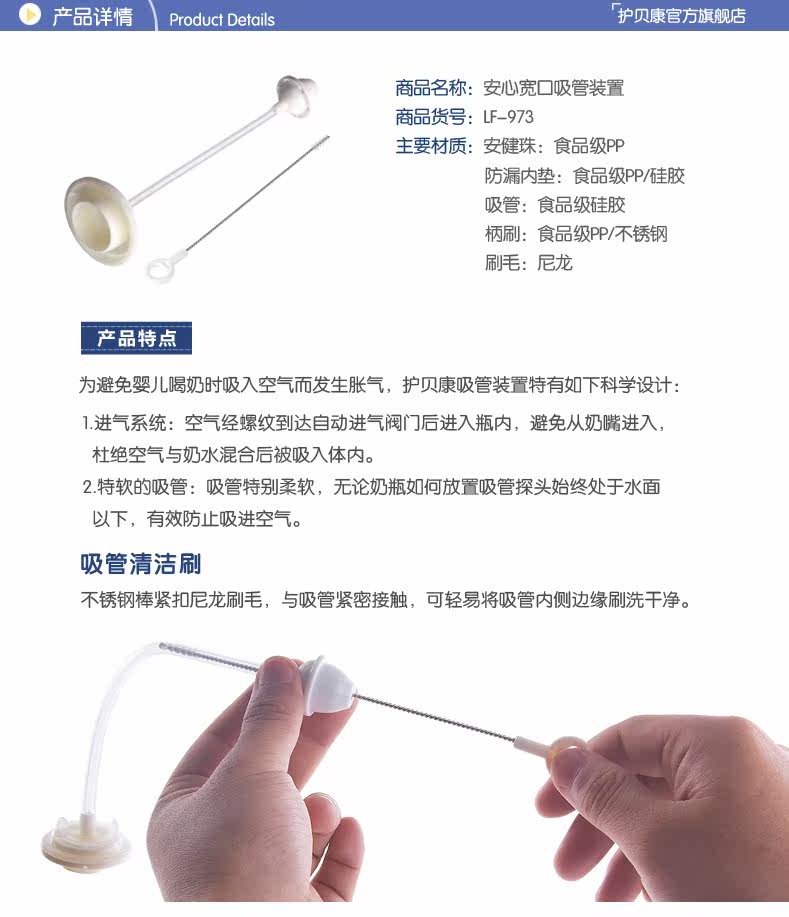 产品详情 Product Details

护贝康官方旗舰店

商品名称：安心宽口吸管装置
商品货号：LF-973
主要材质：安健珠：食品级PP
防漏内垫：食品级PP/硅胶
吸管：食品级硅胶
柄刷：食品级PP/不锈钢
刷毛：尼龙

产品特点

为避免婴儿喝奶时吸入空气而发生胀气，护贝康吸管装置特有如下科学设计：

1.进气系统：空气经螺纹到达自动进气阀门后进入瓶内，避免从奶嘴进入，杜绝空气与奶水混合后被吸入体内。

2.特软的吸管：吸管特别柔软，无论奶瓶如何放置吸管探头始终处于水面以下，有效防止吸进空气。

吸管清洁刷

不锈钢棒紧扣尼龙刷毛，与吸管紧密接触，可轻易将吸管内侧边缘刷洗干净。