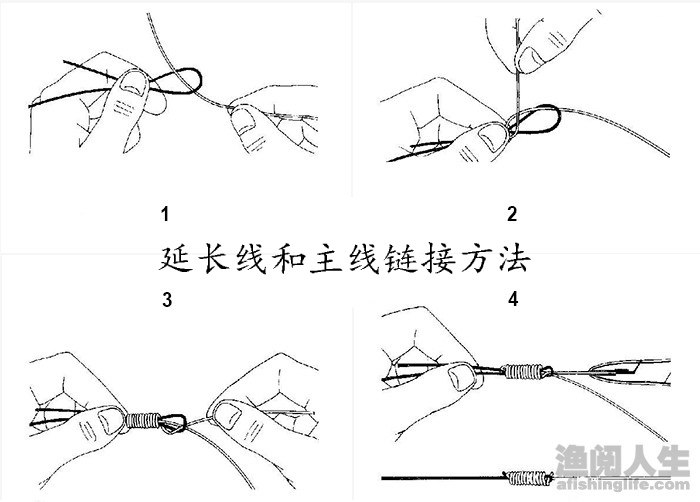 1

2

延长线和主线链接方法

3

4

渔阅人生
afishinglife.com