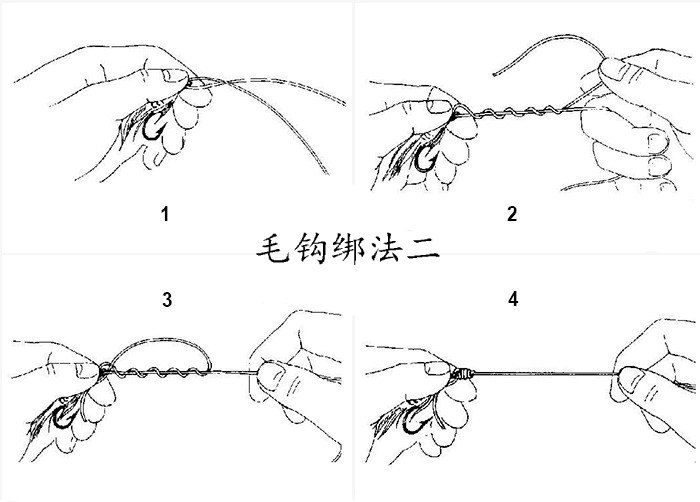 1

2

毛钩绑法二

3

4