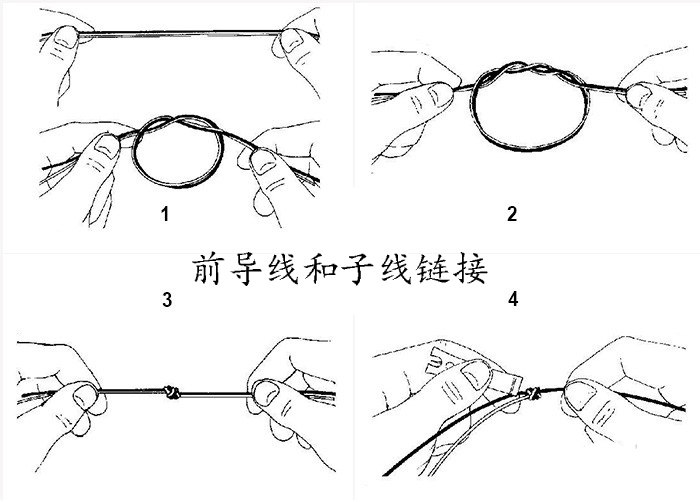 1

2

前导线和子线链接

3

4