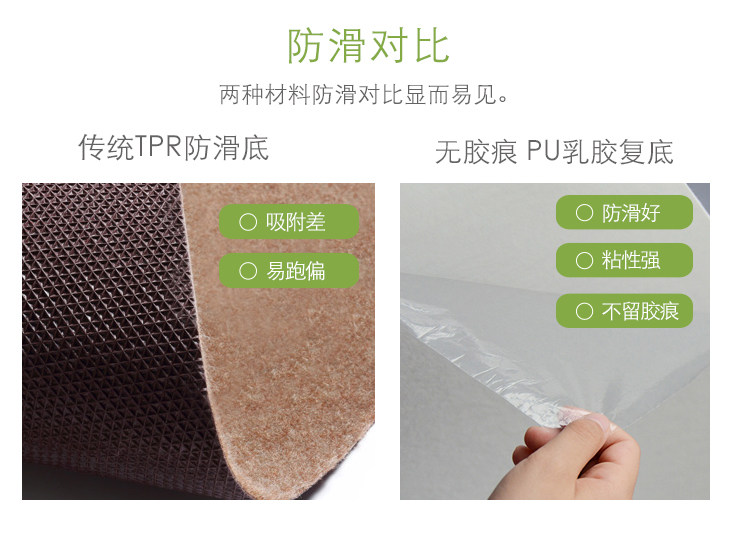 防滑对比

两种材料防滑对比显而易见。

传统TPR防滑底

○ 吸附差

○ 易跑偏

无胶痕 PU乳胶复底

○ 防滑好

○ 粘性强

○ 不留胶痕