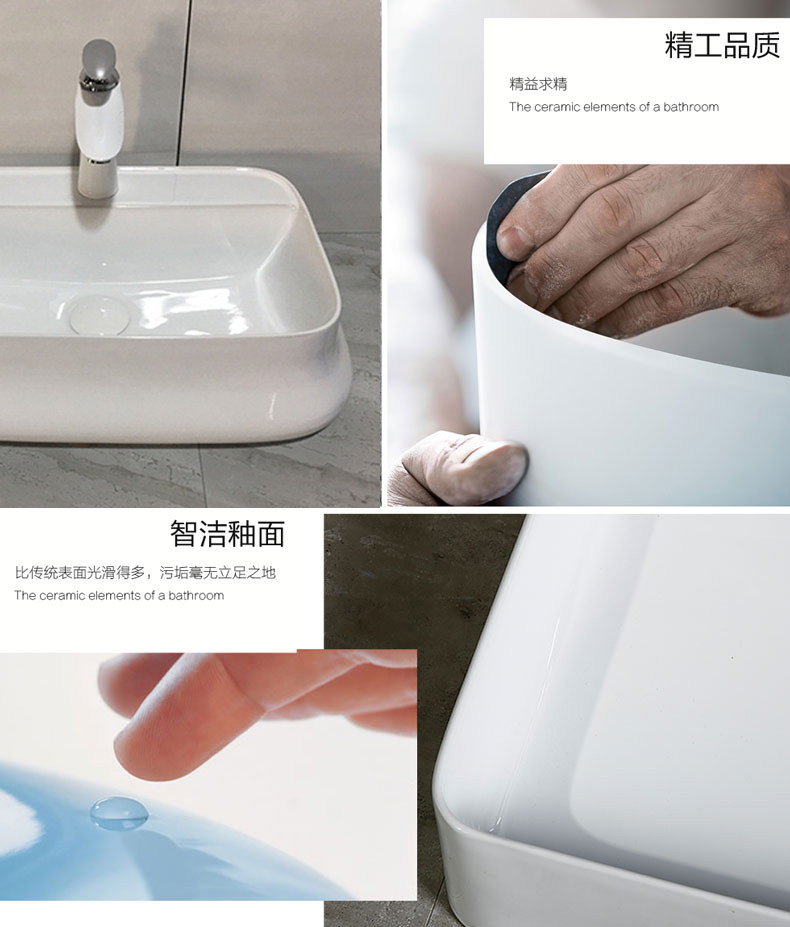 精工品质

精益求精

The ceramic elements of a bathroom

智洁釉面

比传统表面光滑得多，污垢毫无立足之地

The ceramic elements of a bathroom