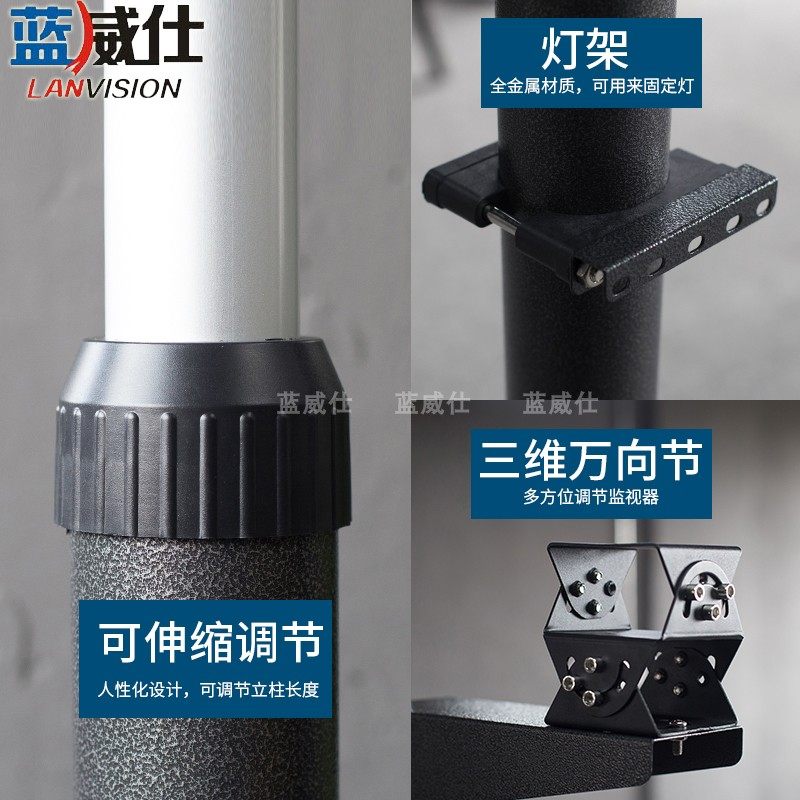 蓝威仕
LANVISION

灯架
全金属材质，可用来固定灯

蓝威仕 蓝威仕 蓝威仕

三维万向节
多方位调节监视器

可伸缩调节
人性化设计，可调节立柱长度