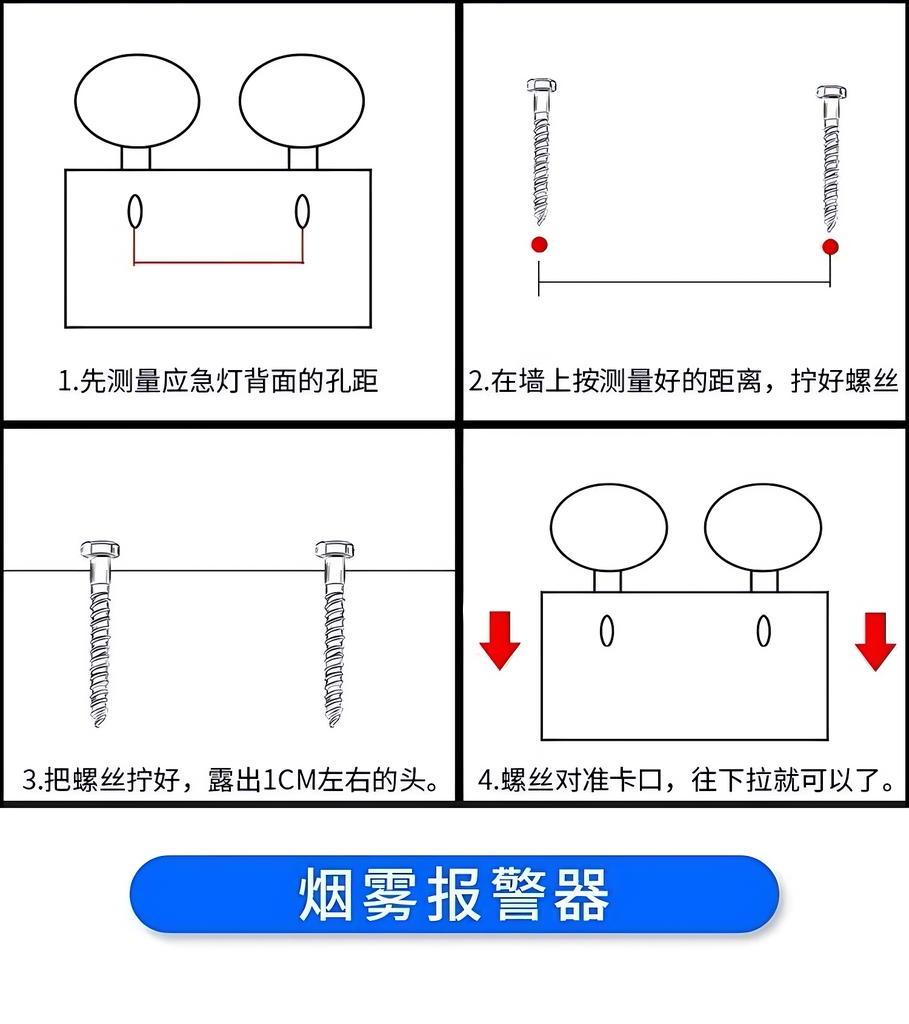 1.先测量应急灯背面的孔距

2.在墙上按测量好的距离，拧好螺丝

3.把螺丝拧好，露出1CM左右的头。

4.螺丝对准卡口，往下拉就可以了。

烟雾报警器