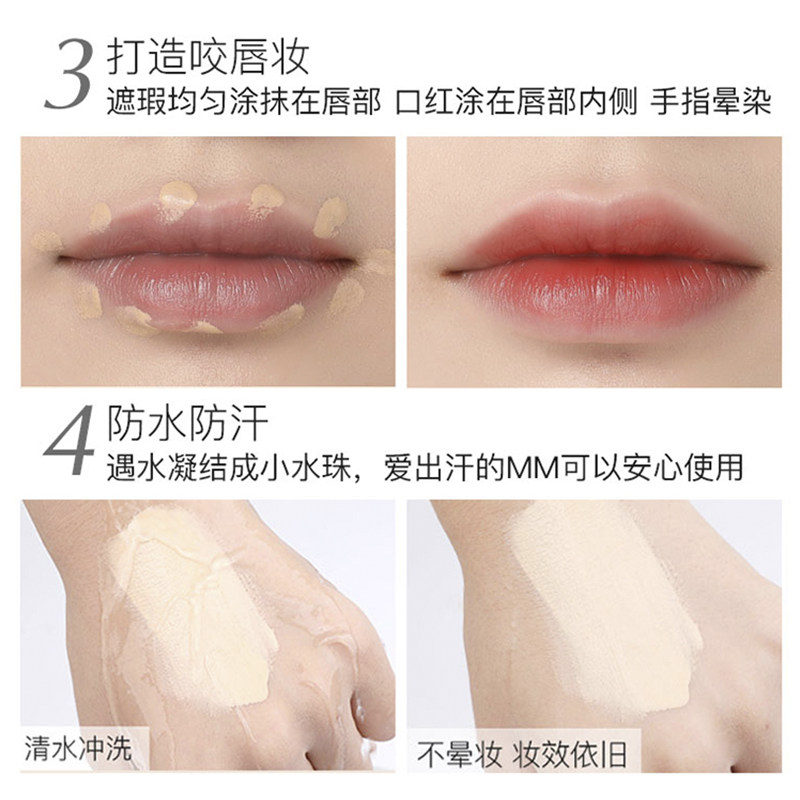 3 打造咬唇妆
遮瑕均匀涂抹在唇部 口红涂在唇部内侧 手指晕染

4 防水防汗
遇水凝结成小水珠，爱出汗的MM可以安心使用

清水冲洗

不晕妆 妆效依旧