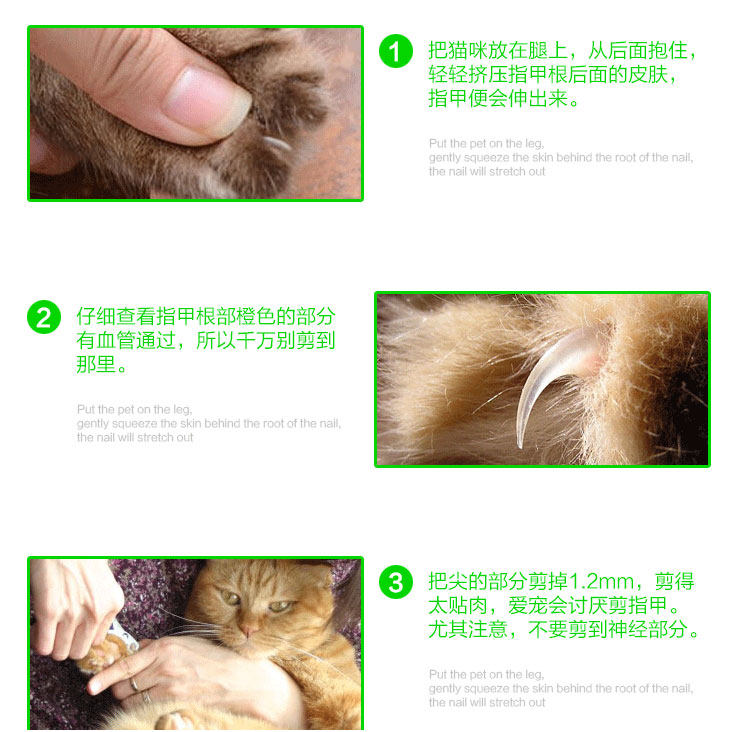 1 把猫咪放在腿上，从后面抱住，轻轻挤压指甲根后面的皮肤，指甲便会伸出来。

Put the pet on the leg, gently squeeze the skin behind the root of the nail, the nail will stretch out

2 仔细查看指甲根部橙色的部分有血管通过，所以千万别剪到那里。

Put the pet on the leg, gently squeeze the skin behind the root of the nail, the nail will stretch out

3 把尖的部分剪掉1.2mm，剪得太贴肉，爱宠会讨厌剪指甲。尤其注意，不要剪到神经部分。

Put the pet on the leg, gently squeeze the skin behind the root of the nail, the nail will stretch out