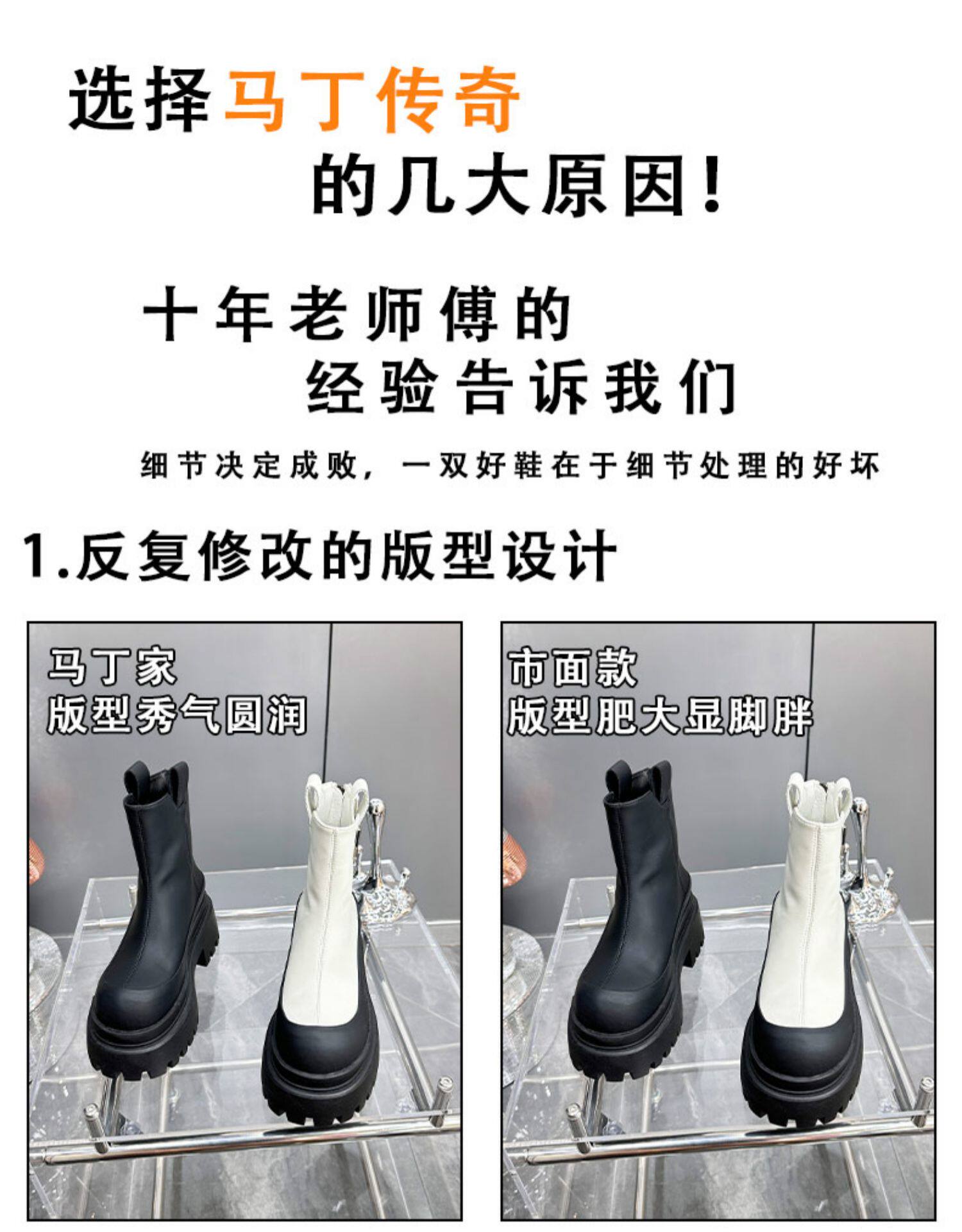 选择马丁传奇
的几大原因！

十年老师傅的
经验告诉我们

细节决定成败，一双好鞋在于细节处理的好坏

1.反复修改的版型设计

马丁家
版型秀气圆润

市面款
版型肥大显脚胖