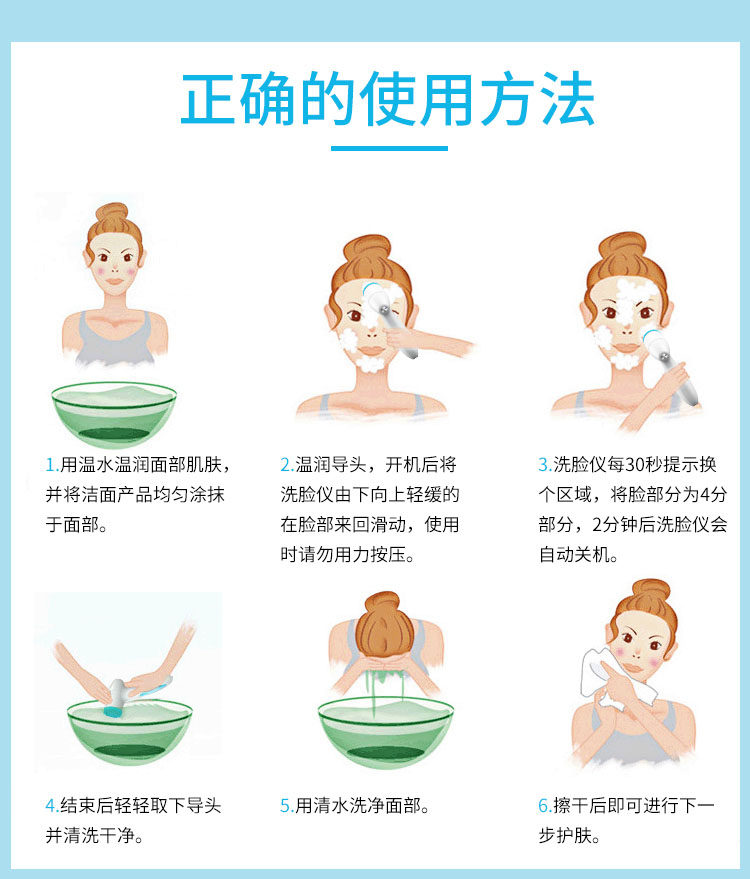 正确的使用方法

1.用温水温润面部肌肤，并将洁面产品均匀涂抹于面部。

2.温润导头，开机后将洗脸仪由下向上轻缓的在脸部来回滑动，使用时请勿用力按压。

3.洗脸仪每30秒提示换个区域，将脸部分为4分部分，2分钟后洗脸仪会自动关机。

4.结束后轻轻取下导头并清洗干净。

5.用清水洗净面部。

6.擦干后即可进行下一步护肤。