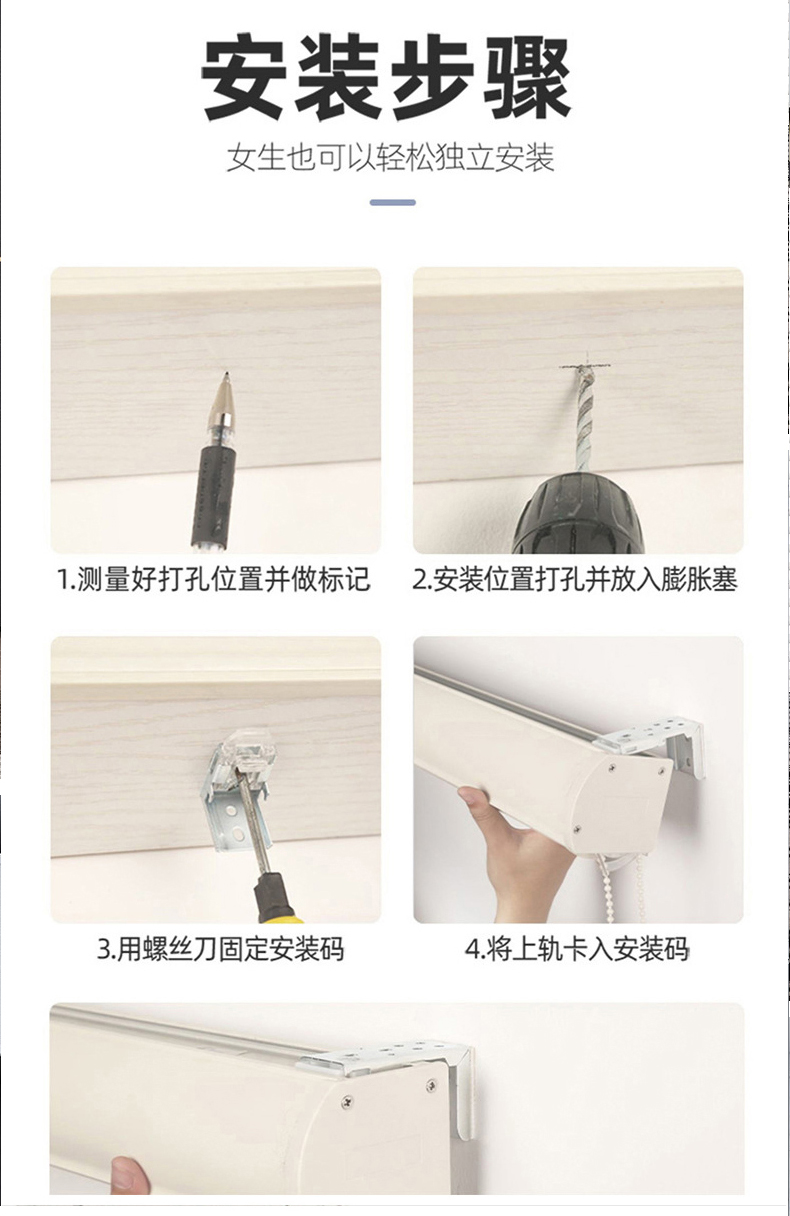 安装步骤

女生也可以轻松独立安装

1.测量好打孔位置并做标记

2.安装位置打孔并放入膨胀塞

3.用螺丝刀固定安装码

4.将上轨卡入安装码