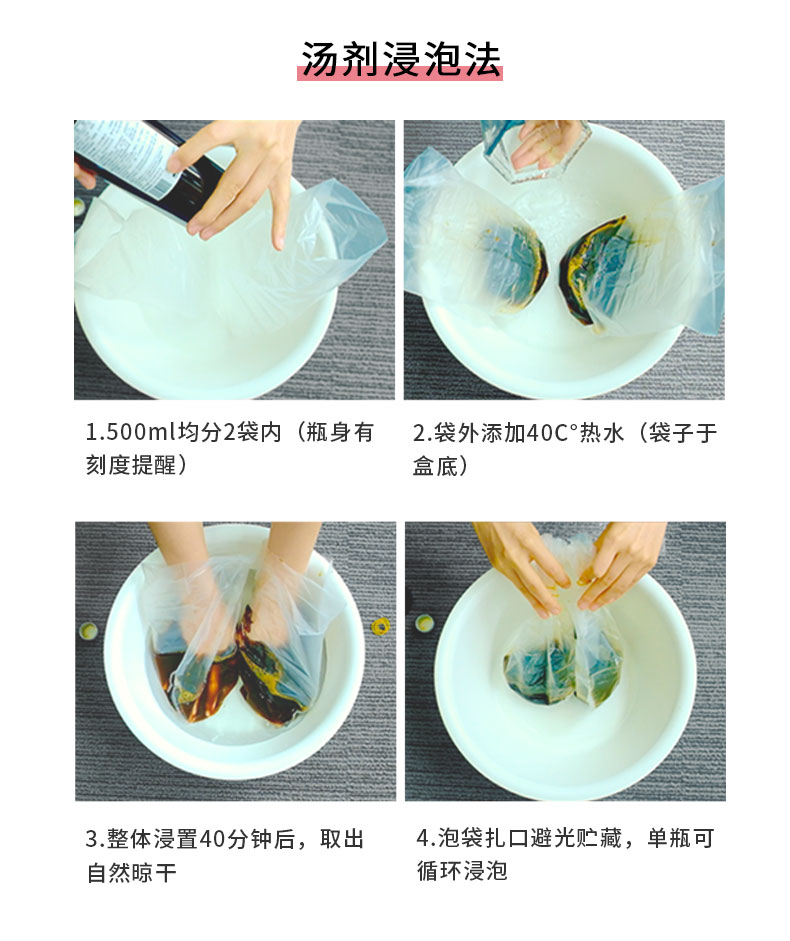 汤剂浸泡法

1.500ml均分2袋内（瓶身有刻度提醒）

2.袋外添加40C°热水（袋子于盒底）

3.整体浸置40分钟后，取出自然晾干

4.泡袋扎口避光贮藏，单瓶可循环浸泡