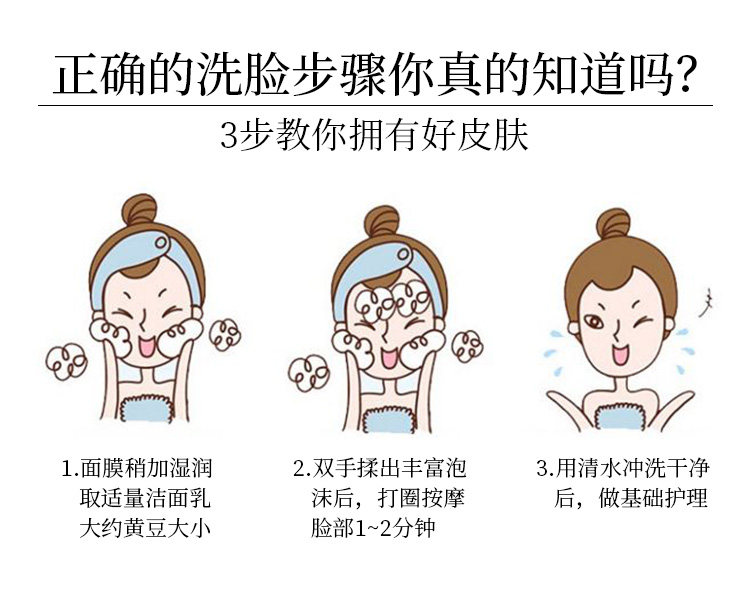 正确的洗脸步骤你真的知道吗?

3步教你拥有好皮肤

1.面膜稍加湿润取适量洁面乳大约黄豆大小

2.双手揉出丰富泡沫后，打圈按摩脸部1~2分钟

3.用清水冲洗干净后，做基础护理