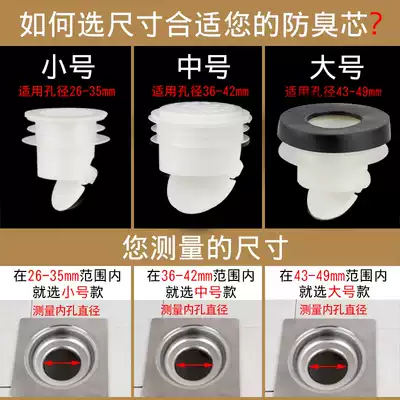 如何选尺寸合适您的防臭芯？

小号
适用孔径26-35mm

中号
适用孔径36-42mm

大号
适用孔径43-49mm

您测量的尺寸

在26-35mm范围内
就选小号款
测量内孔直径

在36-42mm范围内
就选中号款
测量内孔直径

在43-49mm范围内
就选大号款
测量内孔直径