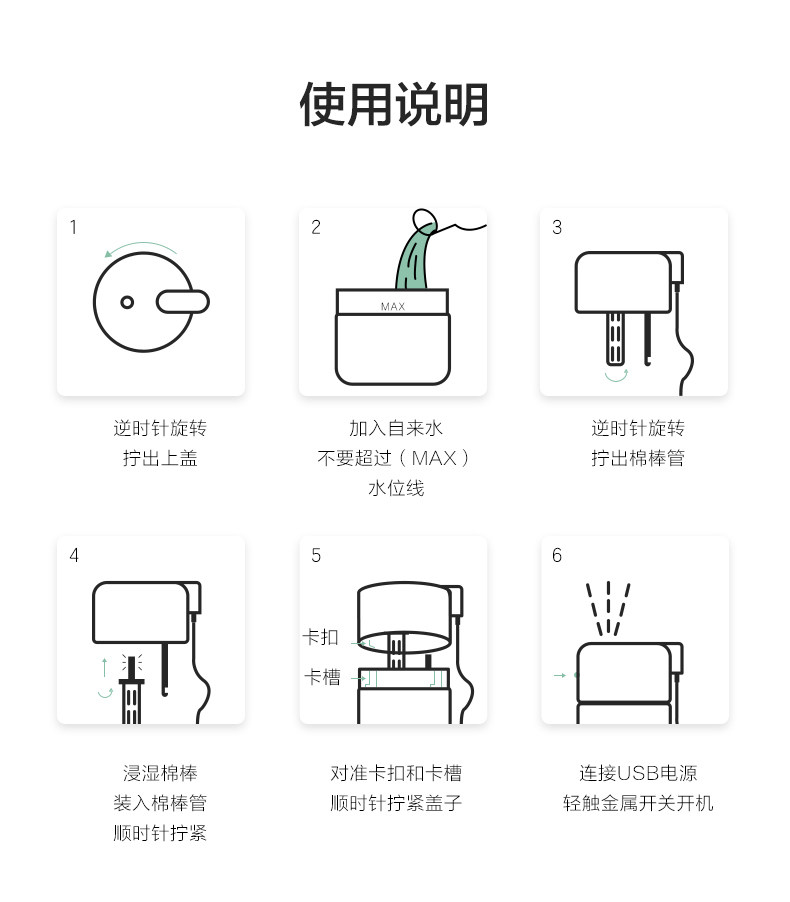 使用说明

1

逆时针旋转
拧出上盖

2

MAX

加入自来水
不要超过（MAX）
水位线

3

逆时针旋转
拧出棉棒管

4

浸湿棉棒
装入棉棒管
顺时针拧紧

5

卡扣
卡槽

对准卡扣和卡槽
顺时针拧紧盖子

6

连接USB电源
轻触金属开关开机