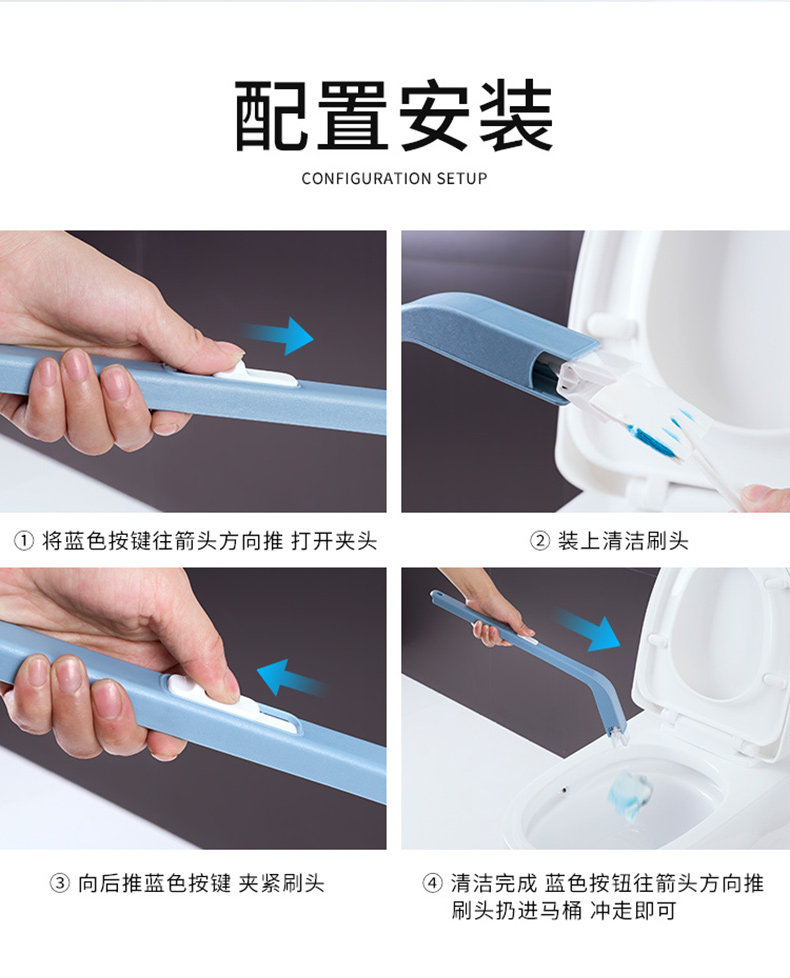 配置安装

CONFIGURATION SETUP

① 将蓝色按键往箭头方向推 打开夹头

② 装上清洁刷头

③ 向后推蓝色按键 夹紧刷头

④ 清洁完成 蓝色按钮往箭头方向推 刷头扔进马桶 冲走即可