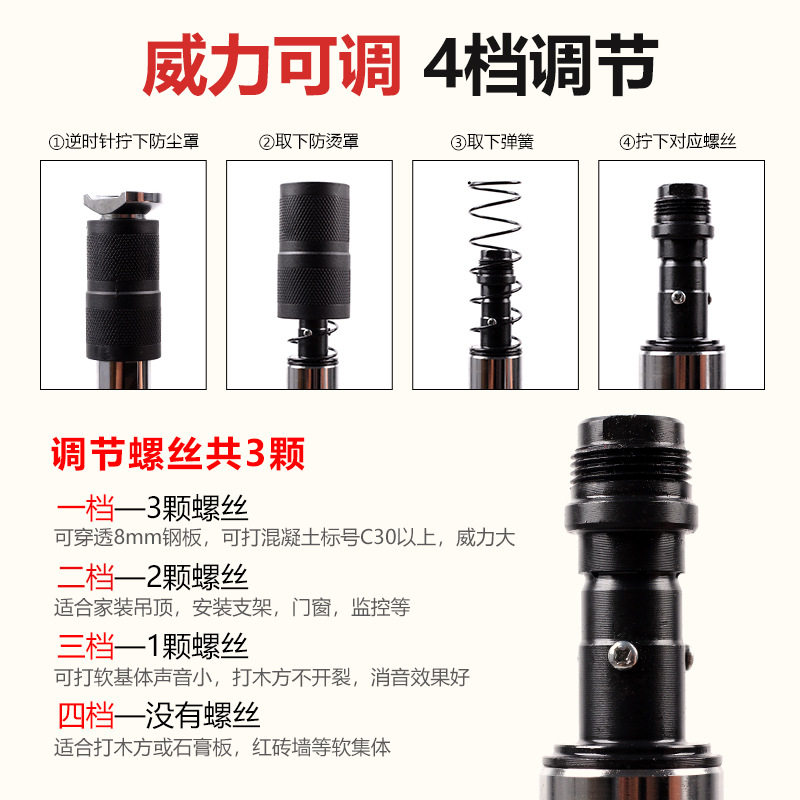 威力可调 4档调节

①逆时针拧下防尘罩

②取下防烫罩

③取下弹簧

④拧下对应螺丝

调节螺丝共3颗

一档—3颗螺丝
可穿透8mm钢板，可打混凝土标号C30以上，威力大

二档—2颗螺丝
适合家装吊顶，安装支架，门窗，监控等

三档—1颗螺丝
可打软基体声音小，打木方不开裂，消音效果好

四档—没有螺丝
适合打木方或石膏板，红砖墙等软集体