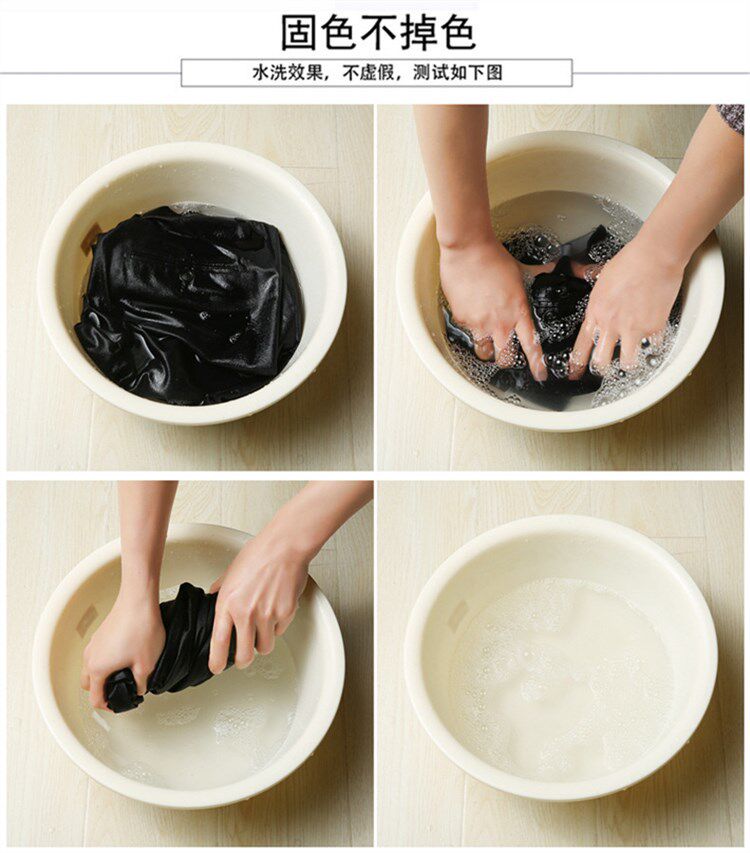 固色不掉色

水洗效果，不虚假，测试如下图