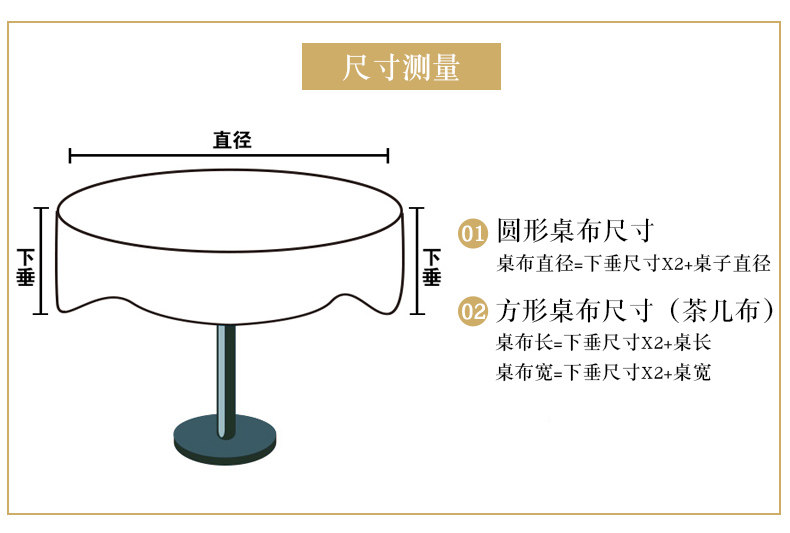 尺寸测量

直径

下垂

下垂

01 圆形桌布尺寸
桌布直径=下垂尺寸X2+桌子直径

02 方形桌布尺寸（茶几布）
桌布长=下垂尺寸X2+桌长
桌布宽=下垂尺寸X2+桌宽