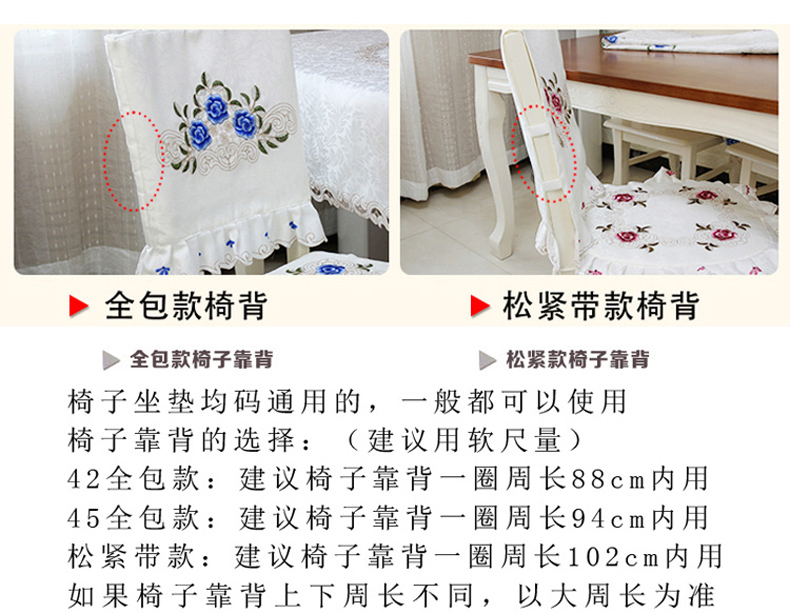 全包款椅背

松紧带款椅背

全包款椅子靠背

松紧款椅子靠背

椅子坐垫均码通用的，一般都可以使用
椅子靠背的选择：（建议用软尺量）
42全包款：建议椅子靠背一圈周长88cm内用
45全包款：建议椅子靠背一圈周长94cm内用
松紧带款：建议椅子靠背一圈周长102cm内用
如果椅子靠背上下周长不同，以大周长为准