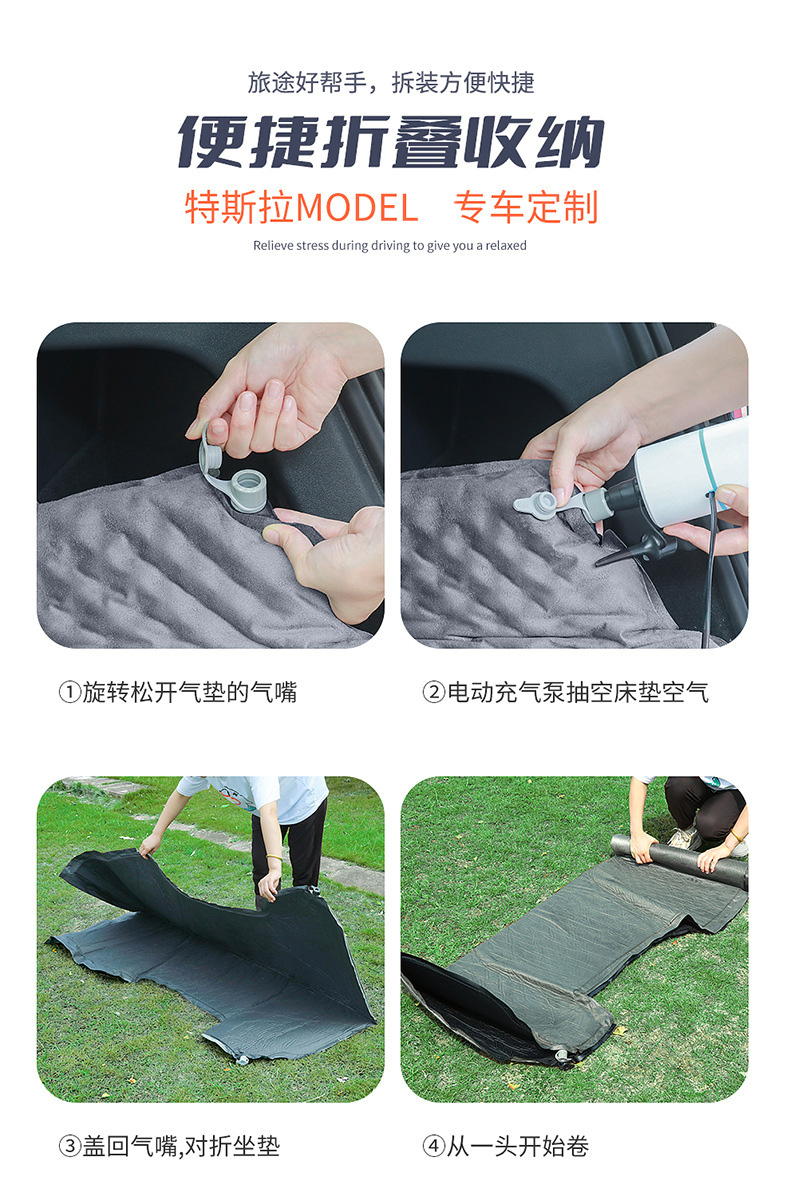 旅途好帮手，拆装方便快捷

便捷折叠收纳

特斯拉MODEL 专车定制

Relieve stress during driving to give you a relaxed

①旋转松开气垫的气嘴

②电动充气泵抽空床垫空气

③盖回气嘴,对折坐垫

④从一头开始卷