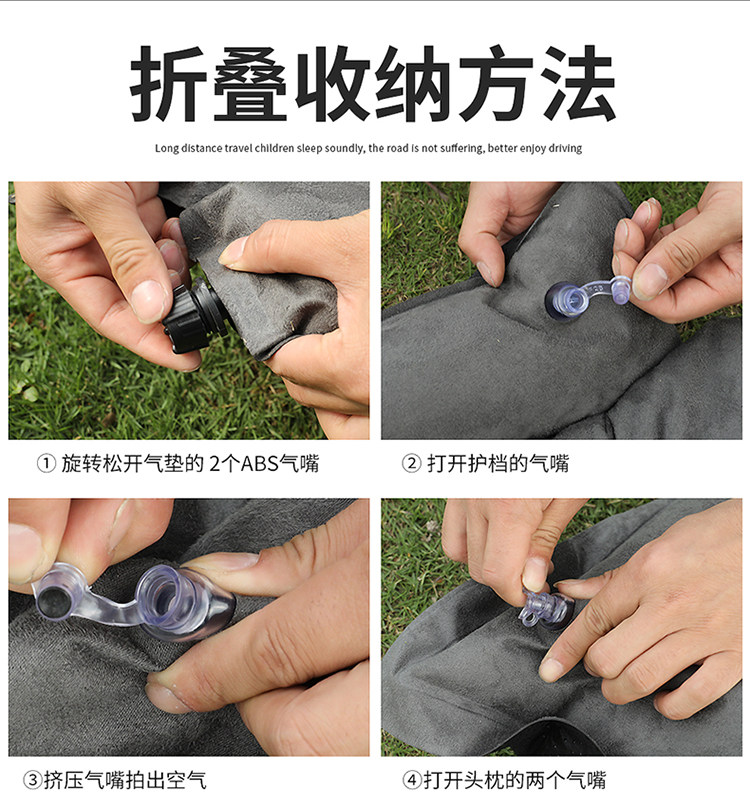 折叠收纳方法

Long distance travel children sleep soundly, the road is not suffering, better enjoy driving

① 旋转松开气垫的 2个ABS气嘴

② 打开护档的气嘴

③挤压气嘴拍出空气

④打开头枕的两个气嘴