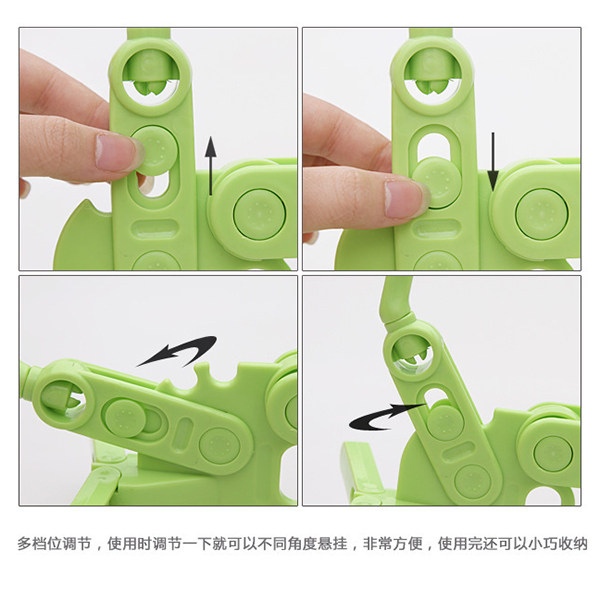 多档位调节，使用时调节一下就可以不同角度悬挂，非常方便，使用完还可以小巧收纳