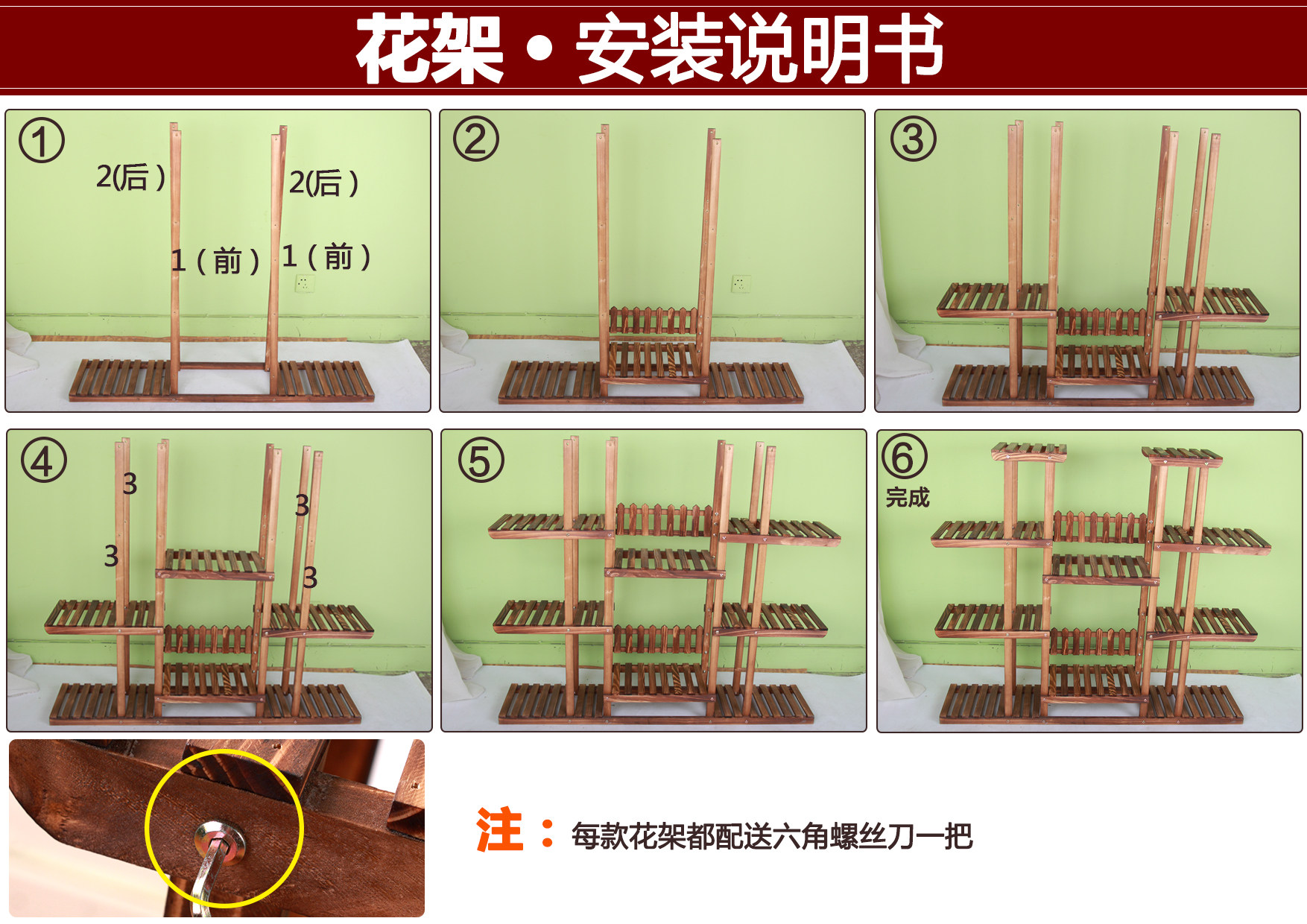 花架 • 安装说明书

①
2(后)
2(后)
1(前)
1(前)

②

③

④
3
3
3
3

⑤

⑥
完成

注：每款花架都配送六角螺丝刀一把