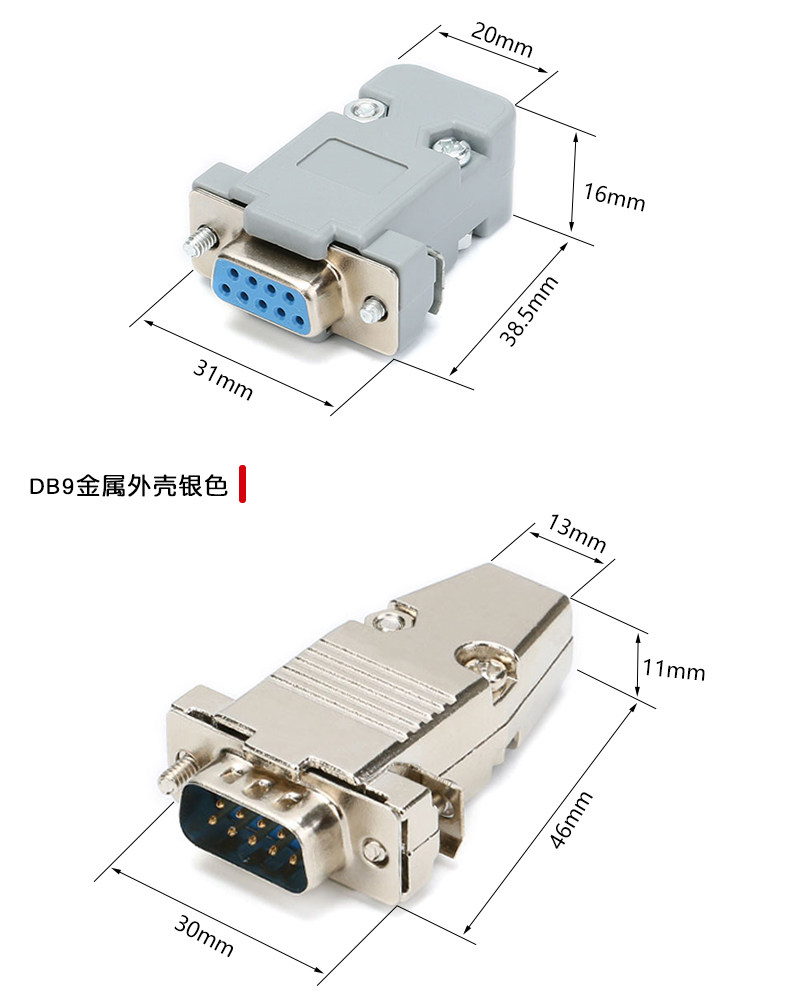 20mm

16mm

38.5mm

31mm

DB9金属外壳银色

13mm

11mm

46mm

30mm