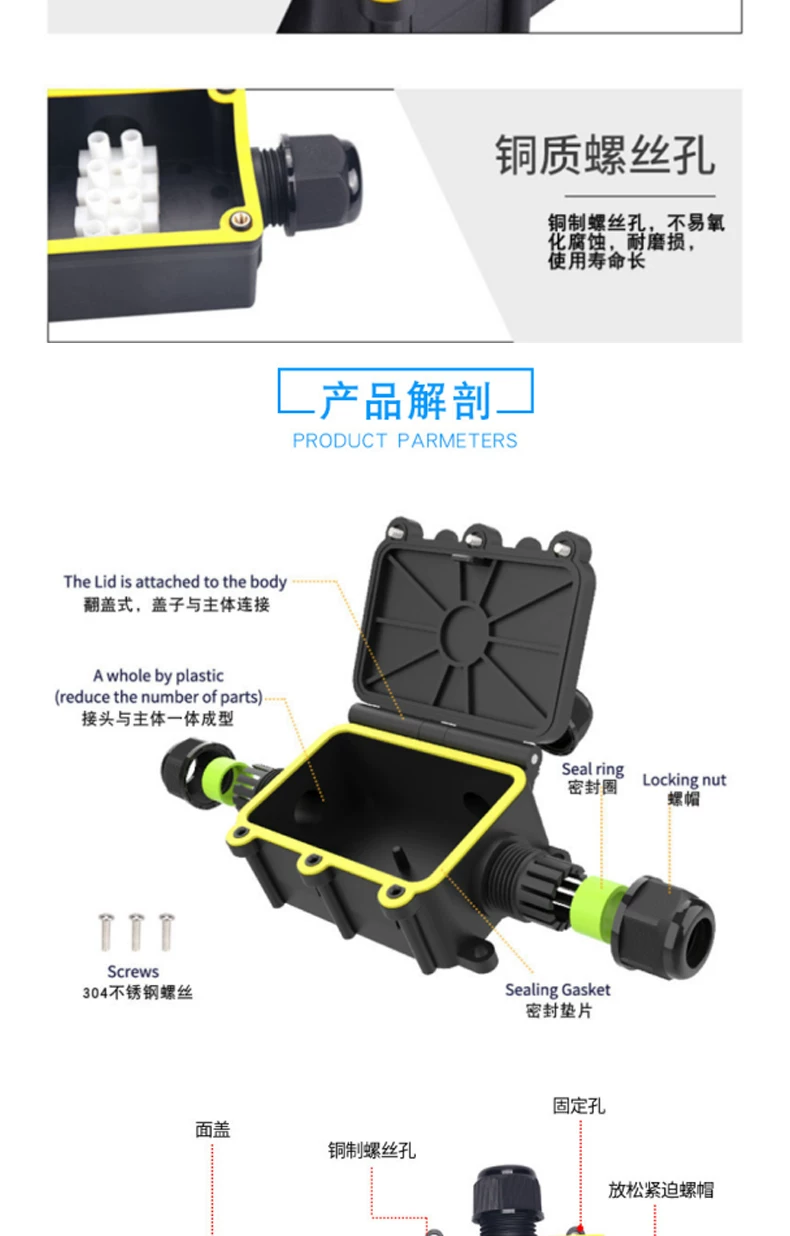 铜质螺丝孔

铜制螺丝孔，不易氧化腐蚀，耐磨损，使用寿命长

产品解剖

PRODUCT PARMETERS

The Lid is attached to the body
翻盖式，盖子与主体连接

A whole by plastic
(reduce the number of parts)
接头与主体一体成型

Seal ring
密封圈

Locking nut
螺帽

Screws
304不锈钢螺丝

Sealing Gasket
密封垫片

面盖

铜制螺丝孔

固定孔

放松紧迫螺帽