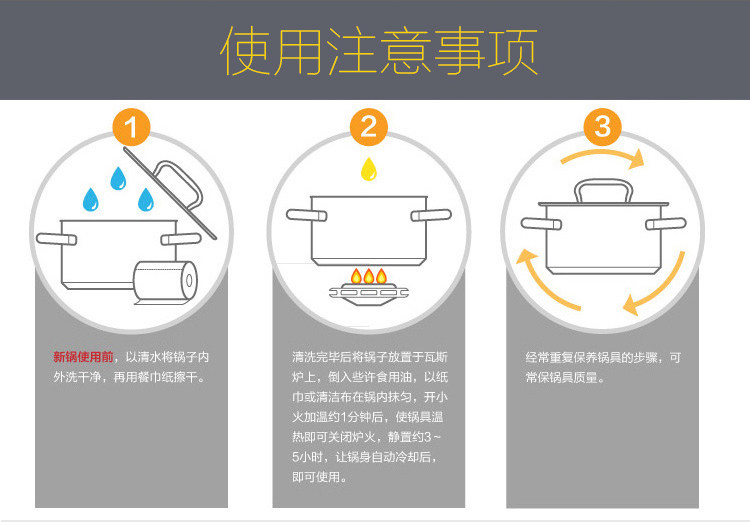 使用注意事项

1

新锅使用前，以清水将锅子内外洗干净，再用餐巾纸擦干。

2

清洗完毕后将锅子放置于瓦斯炉上，倒入些许食用油，以纸巾或清洁布在锅内抹匀，开小火加温约1分钟后，使锅具温热即可关闭炉火，静置约3～5小时，让锅身自动冷却后，即可使用。

3

经常重复保养锅具的步骤，可常保锅具质量。