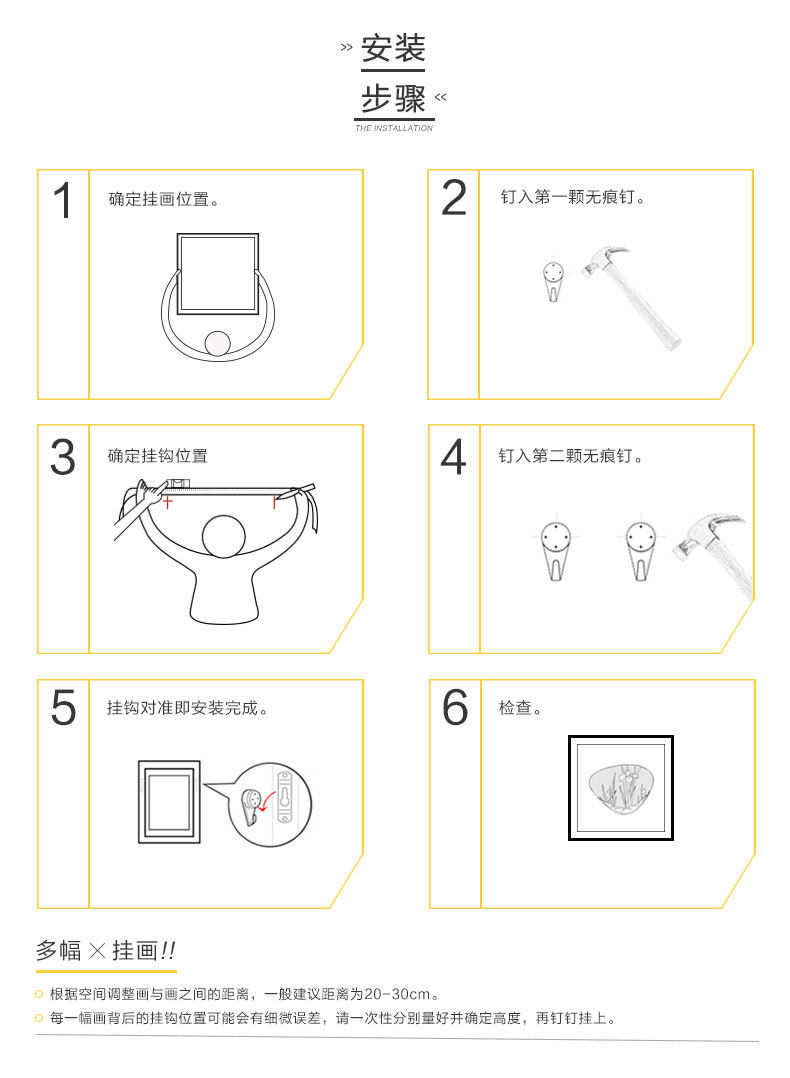 >> 安装
步骤 <<
THE INSTALLATION

1
确定挂画位置。

2
钉入第一颗无痕钉。

3
确定挂钩位置

4
钉入第二颗无痕钉。

5
挂钩对准即安装完成。

6
检查。

多幅 × 挂画!!

根据空间调整画与画之间的距离，一般建议距离为20-30cm。

每一幅画背后的挂钩位置可能会有细微误差，请一次性分别量好并确定高度，再钉钉挂上。