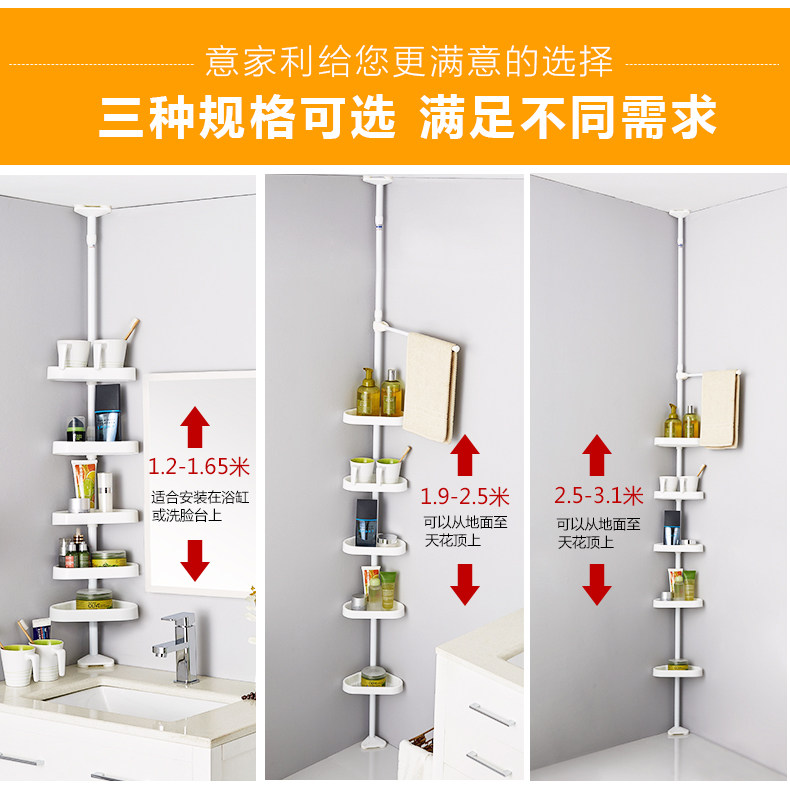 意家利给您更满意的选择

三种规格可选 满足不同需求

1.2-1.65米

适合安装在浴缸或洗脸台上

1.9-2.5米

可以从地面至天花顶上

2.5-3.1米

可以从地面至天花顶上