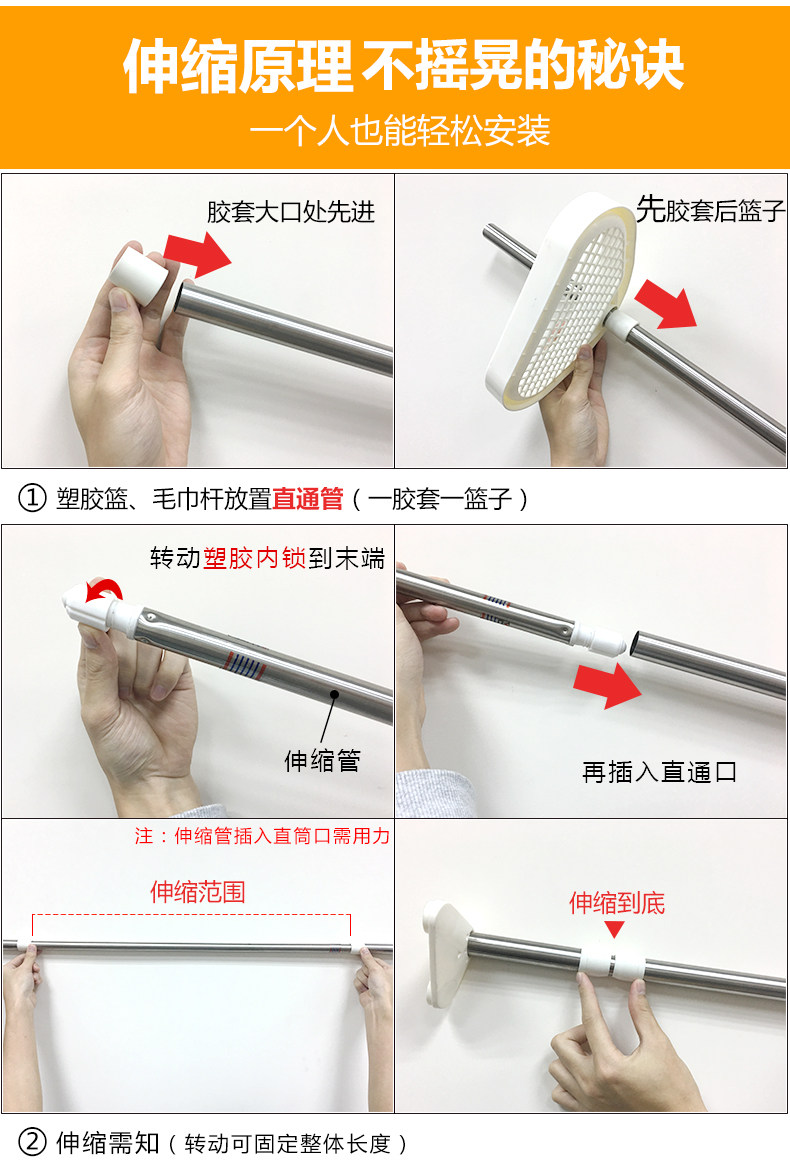 伸缩原理 不摇晃的秘诀

一个人也能轻松安装

胶套大口处先进

先胶套后篮子

① 塑胶篮、毛巾杆放置直通管（一胶套一篮子）

转动塑胶内锁到末端

伸缩管

再插入直通口

注：伸缩管插入直筒口需用力

伸缩范围

伸缩到底

② 伸缩需知（转动可固定整体长度）