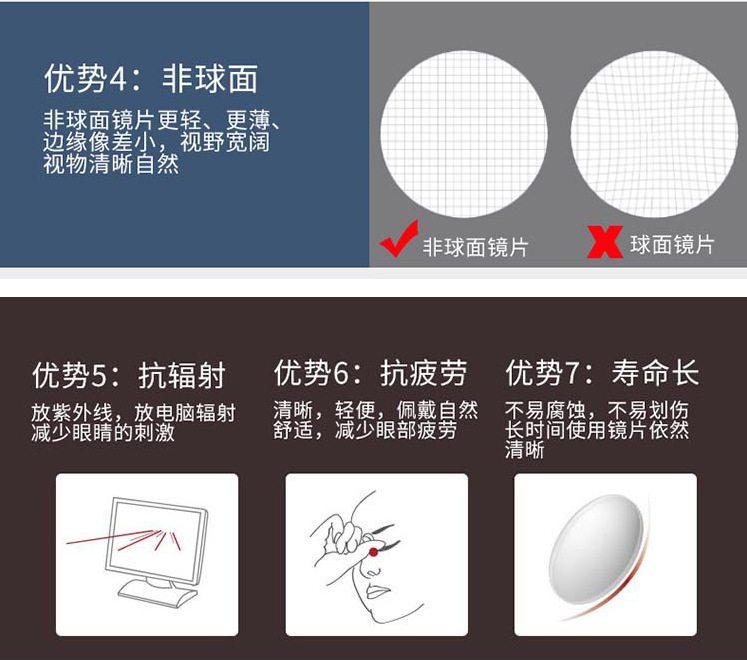 优势4：非球面

非球面镜片更轻、更薄、边缘像差小，视野宽阔视物清晰自然

非球面镜片

球面镜片

优势5：抗辐射

放紫外线，放电脑辐射减少眼睛的刺激

优势6：抗疲劳

清晰，轻便，佩戴自然舒适，减少眼部疲劳

优势7：寿命长

不易腐蚀，不易划伤长时间使用镜片依然清晰